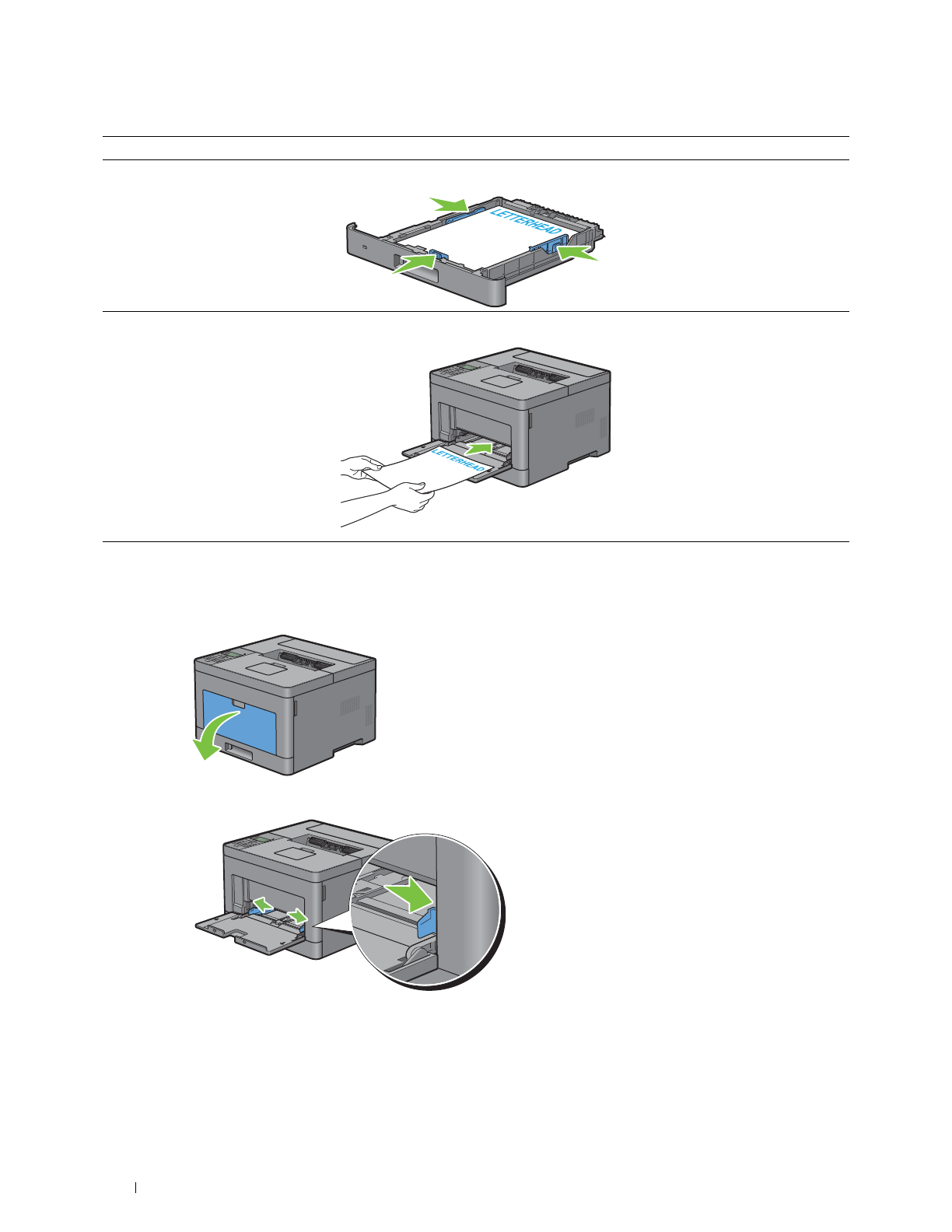 LETTERHEAD

LETTERHEAD