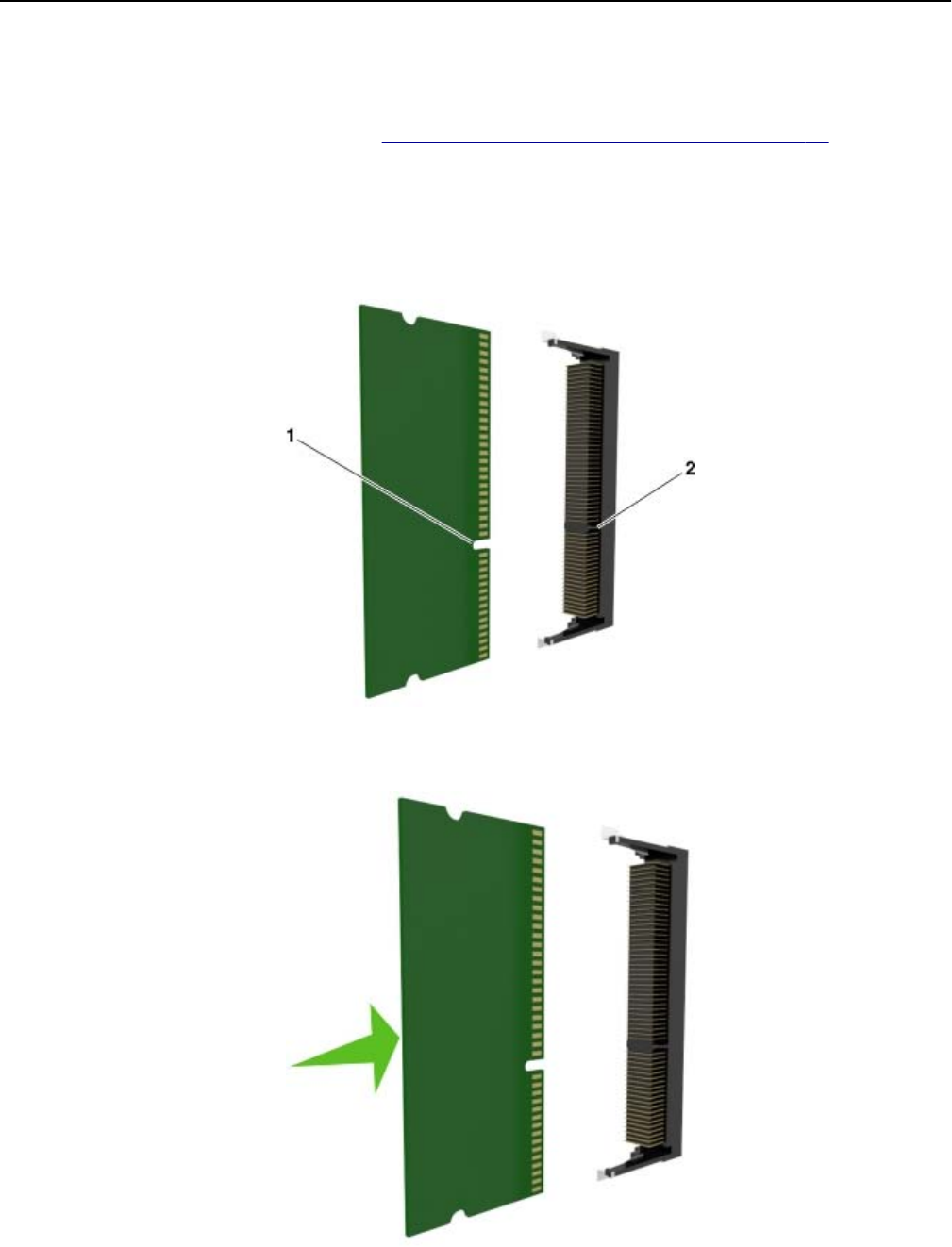 1
2