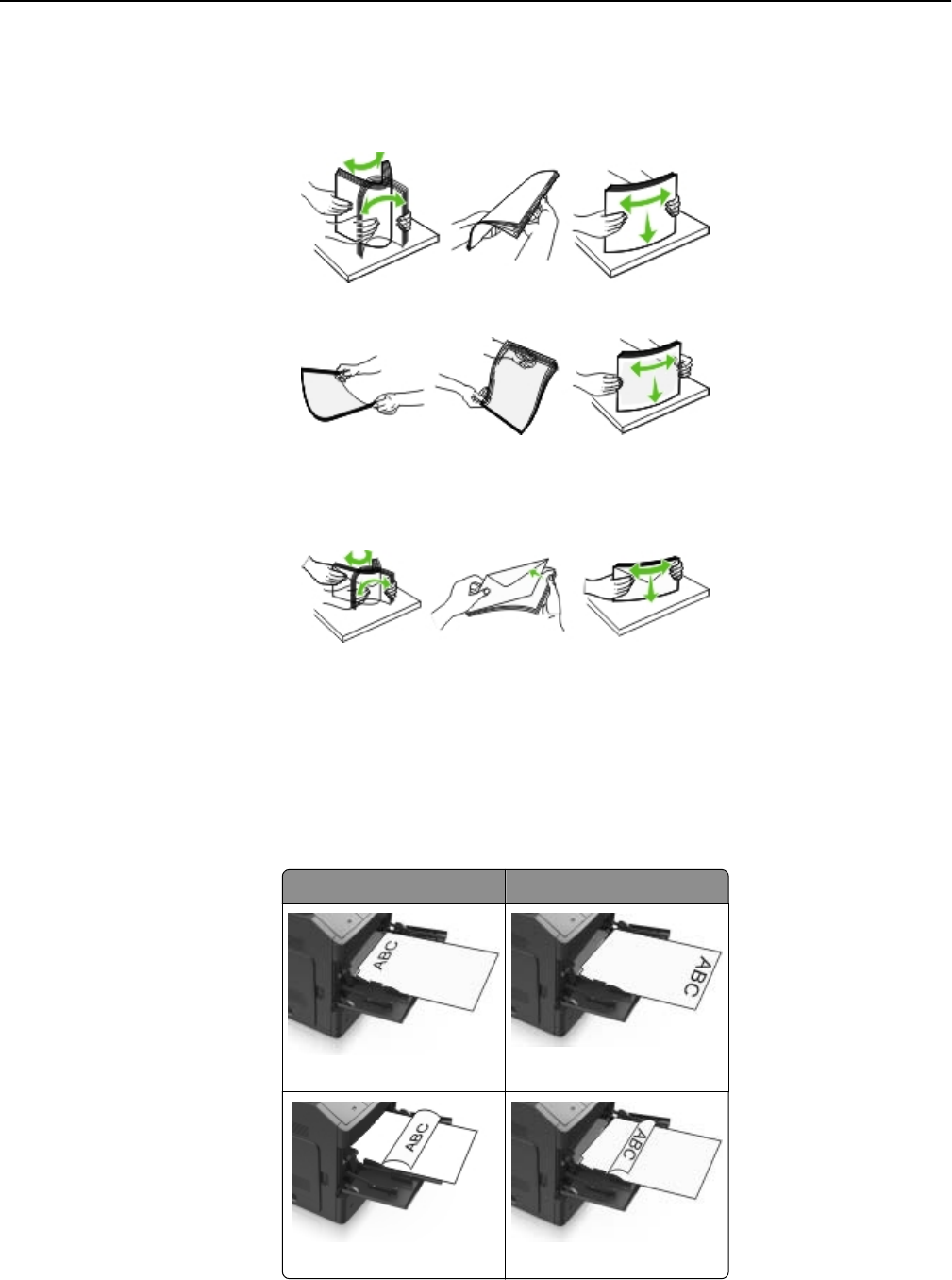 ABC

ABC

ABC

ABC