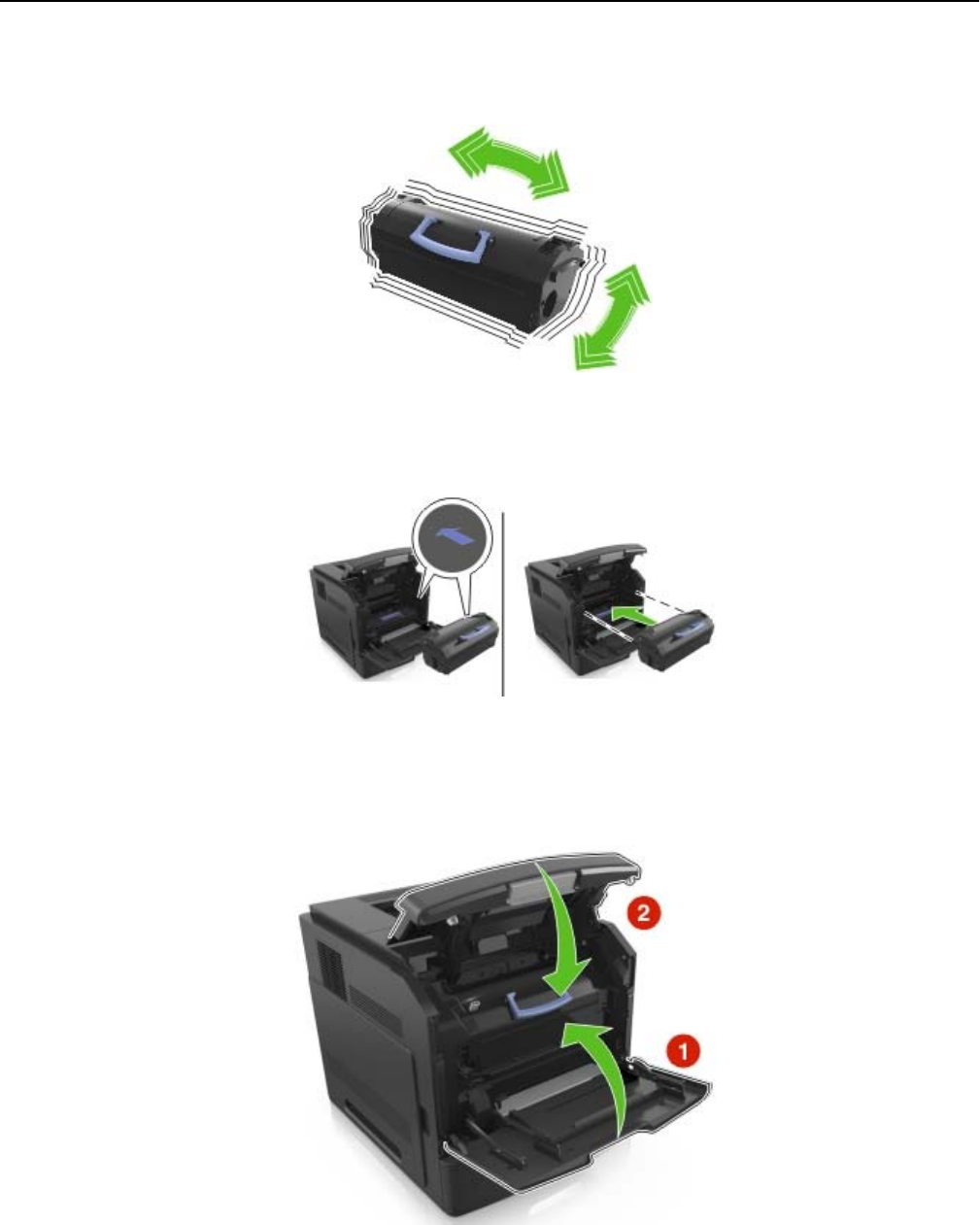 2

1