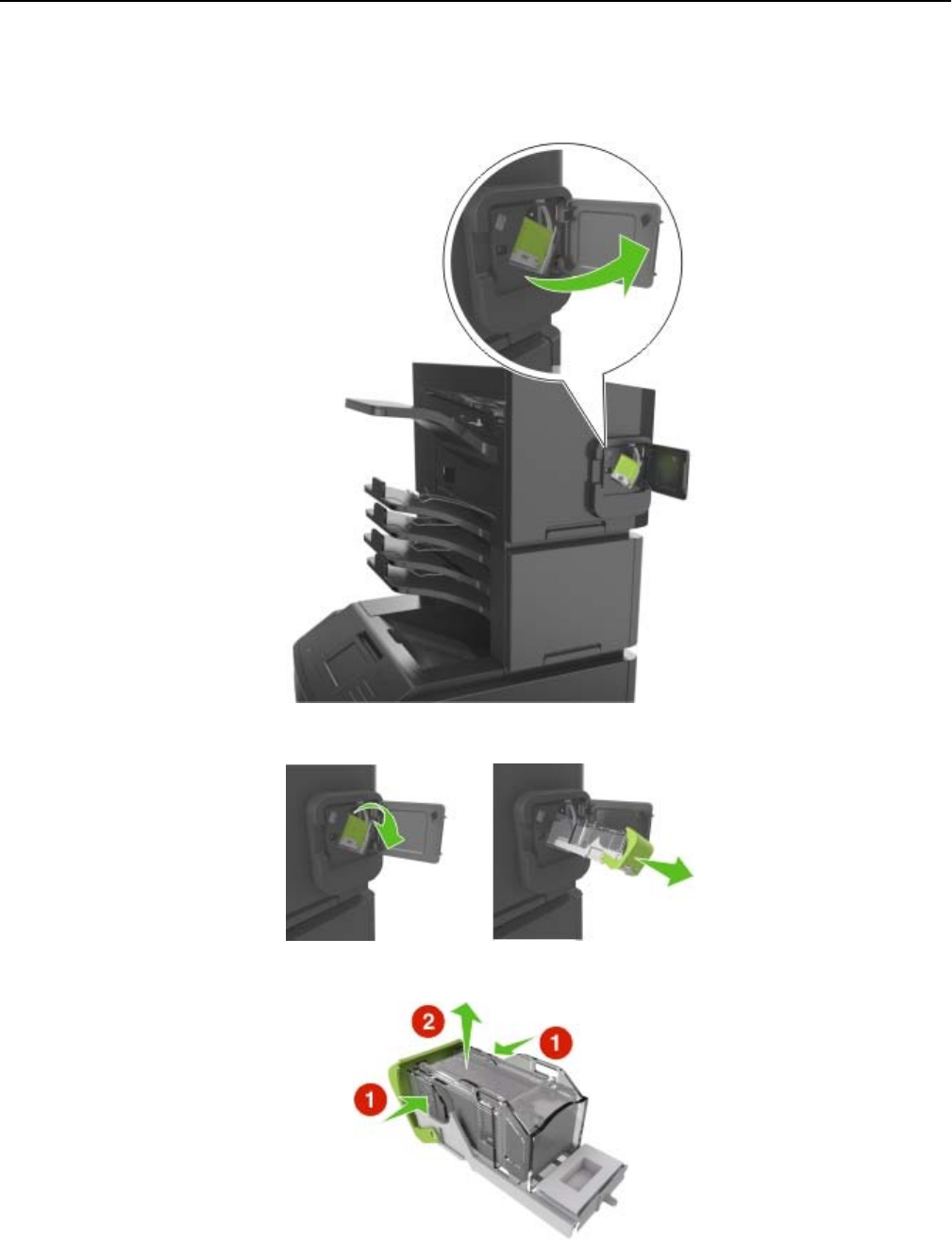 2

1

1