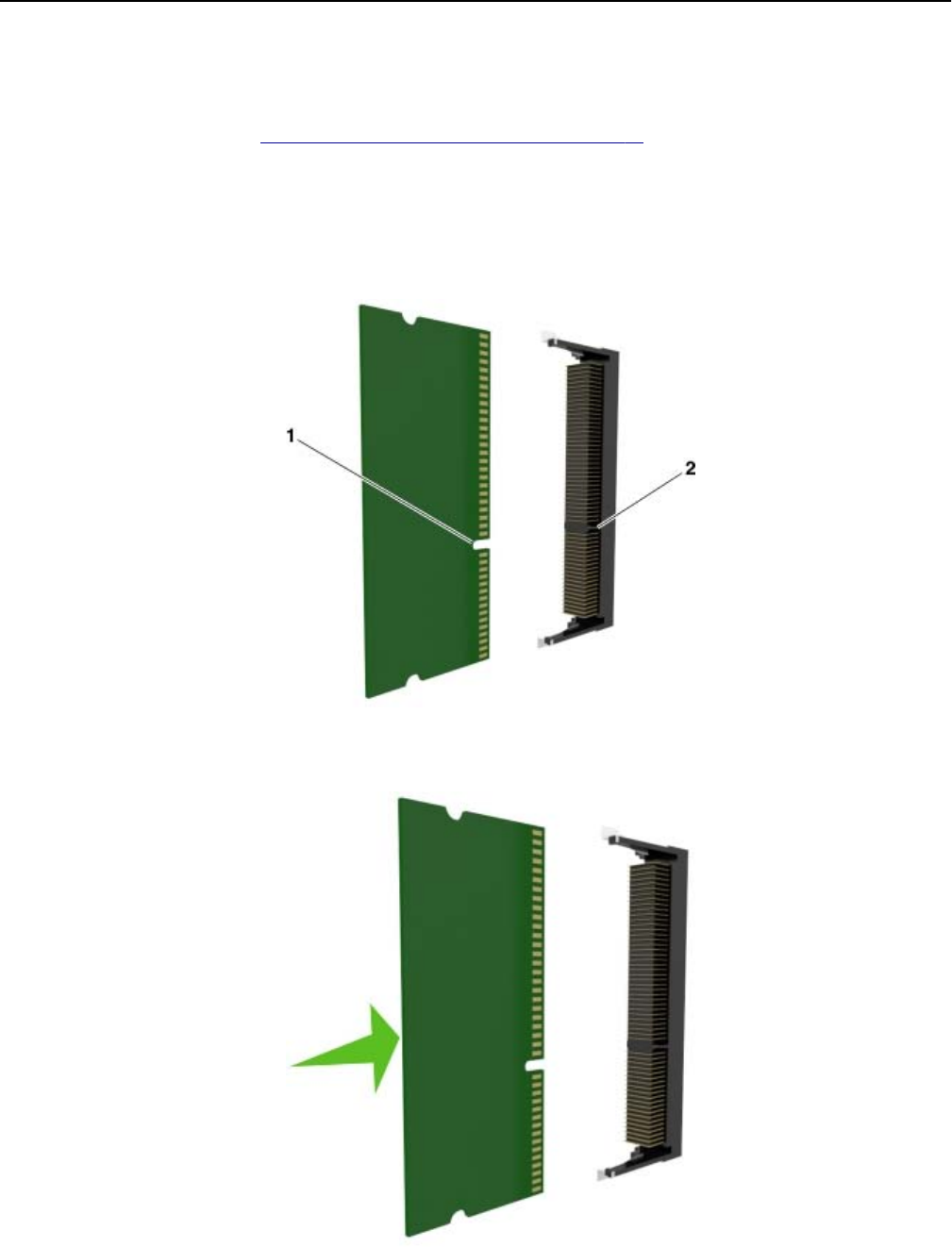 1

2