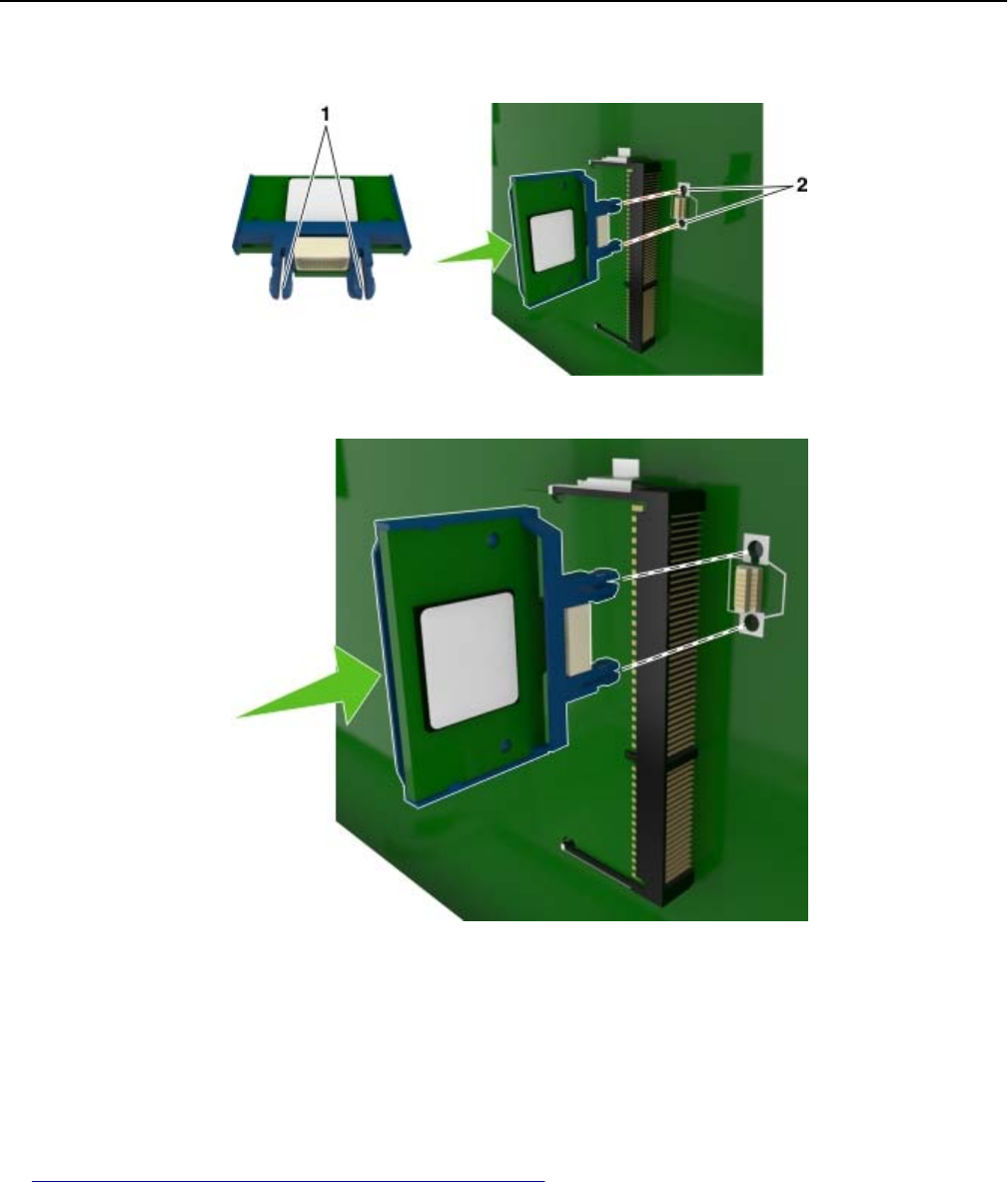 1

2