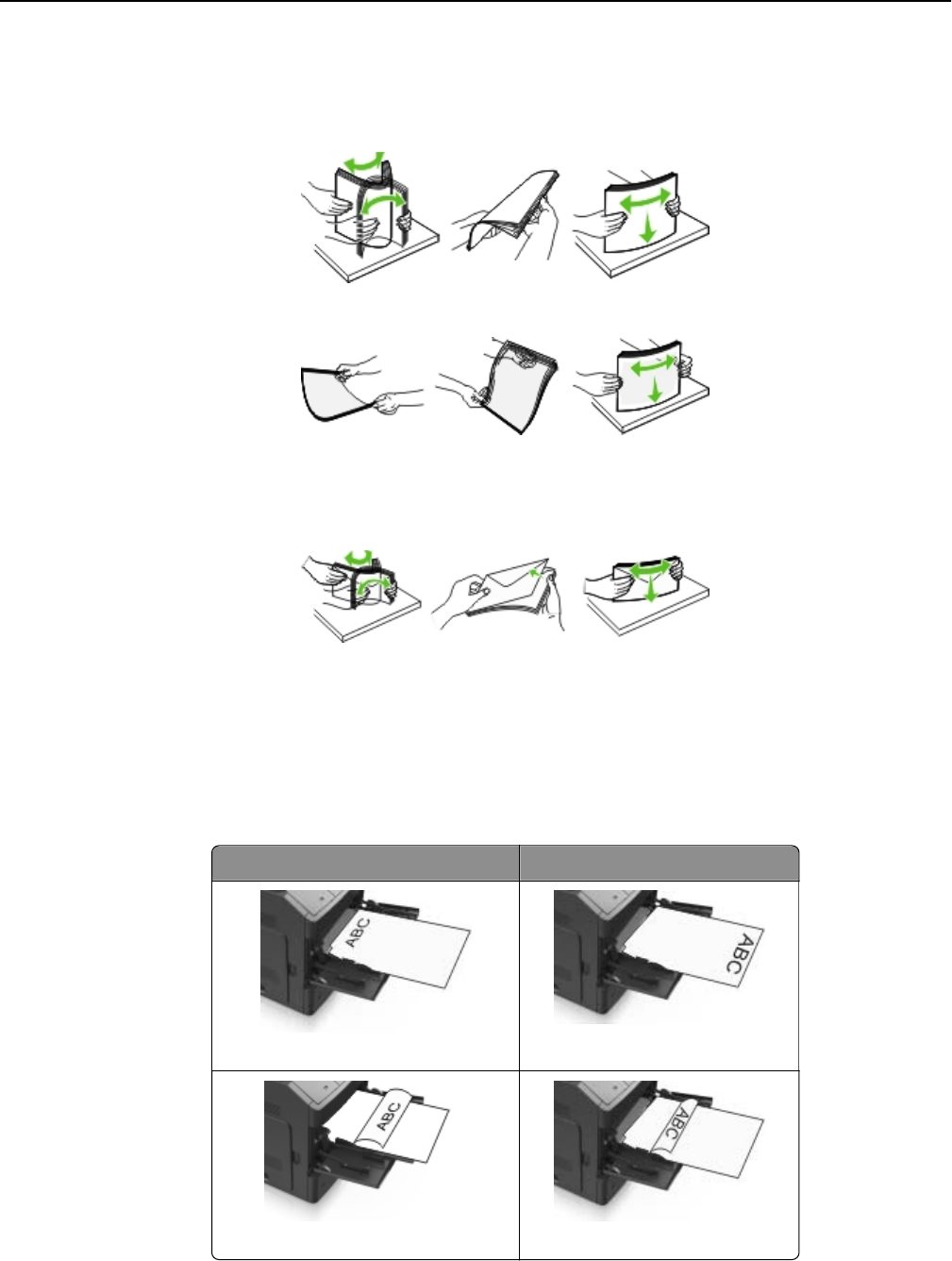 ABC

ABC

ABC

ABC