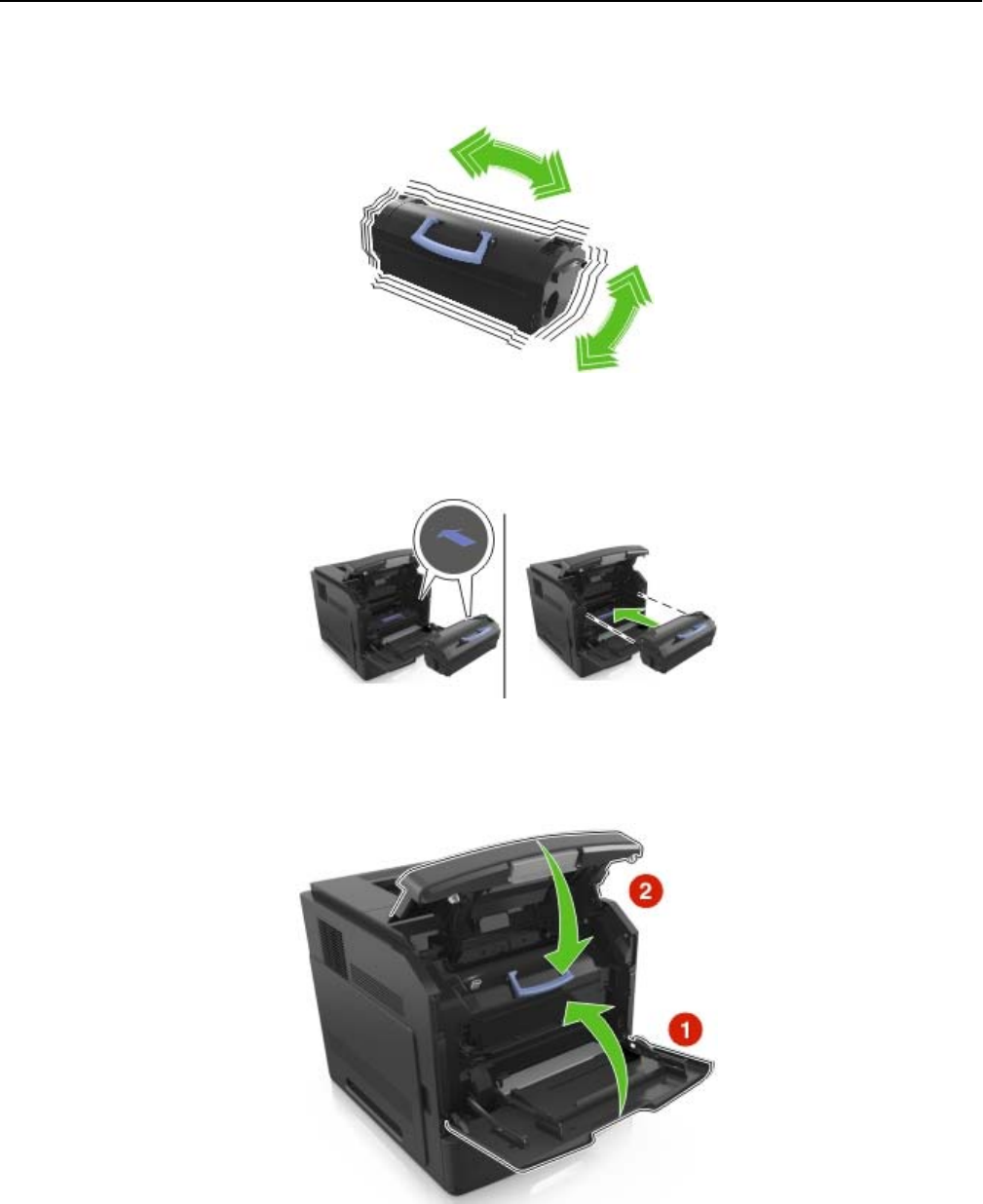 2

1