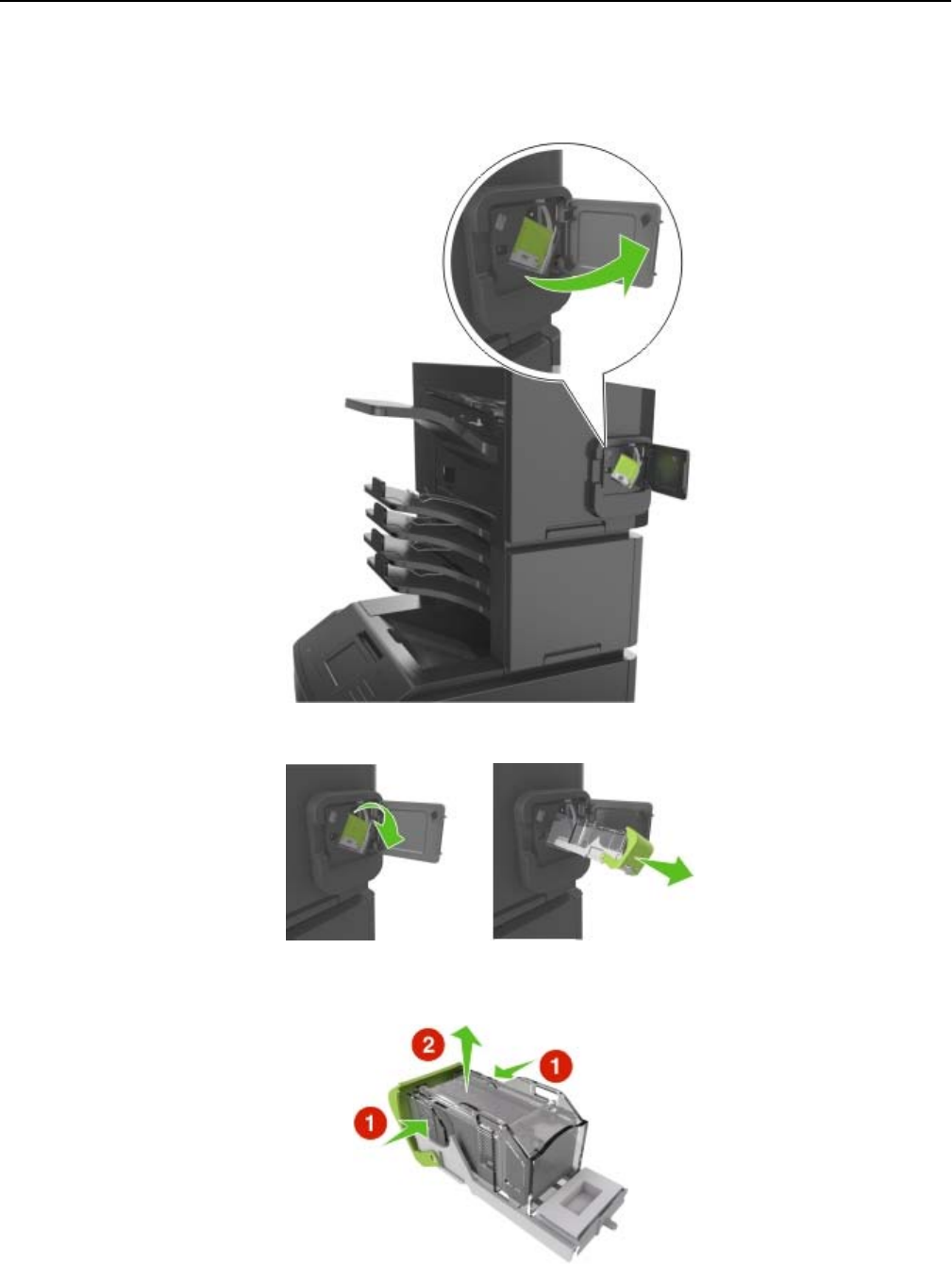 2

1

1