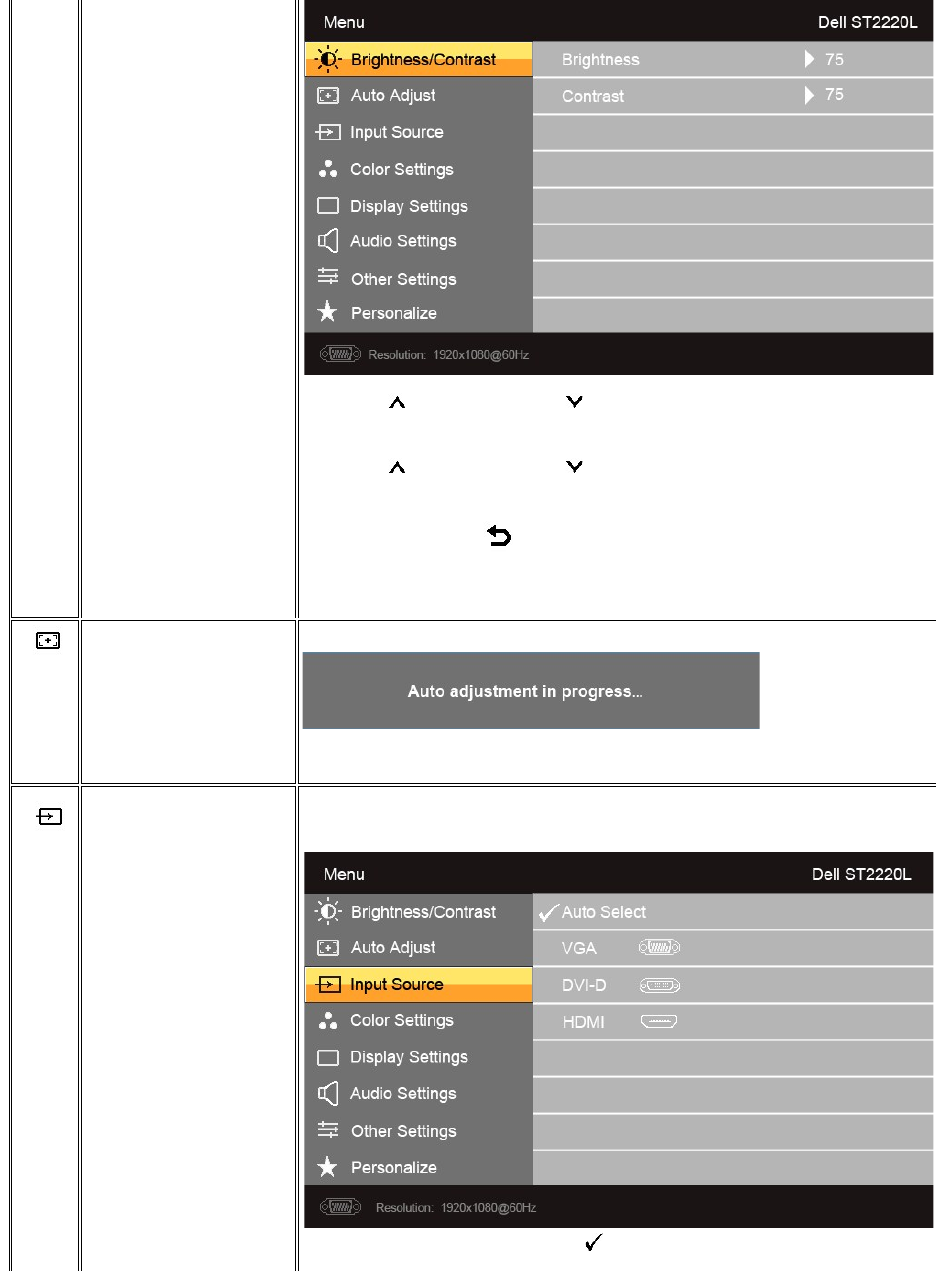 Menu
Dell ST2220L
Brightness/Contrast
Auto Adjust
Input Source
Color Settings
Display Settings
Audio Settings
Other Settings
Personalize
Brightness
75
Contrast
75
Resolution: 1920x1080@60Hz

Auto adjustment in progress...

Menu
Dell ST2220L
Brightness/Contrast
Auto Adjust
Input Source
Color Settings
Display Settings
Audio Settings
Other Settings
Personalize
Auto Select
VGA
DVI-D
HDMI
Resolution: 1920x1080@60Hz