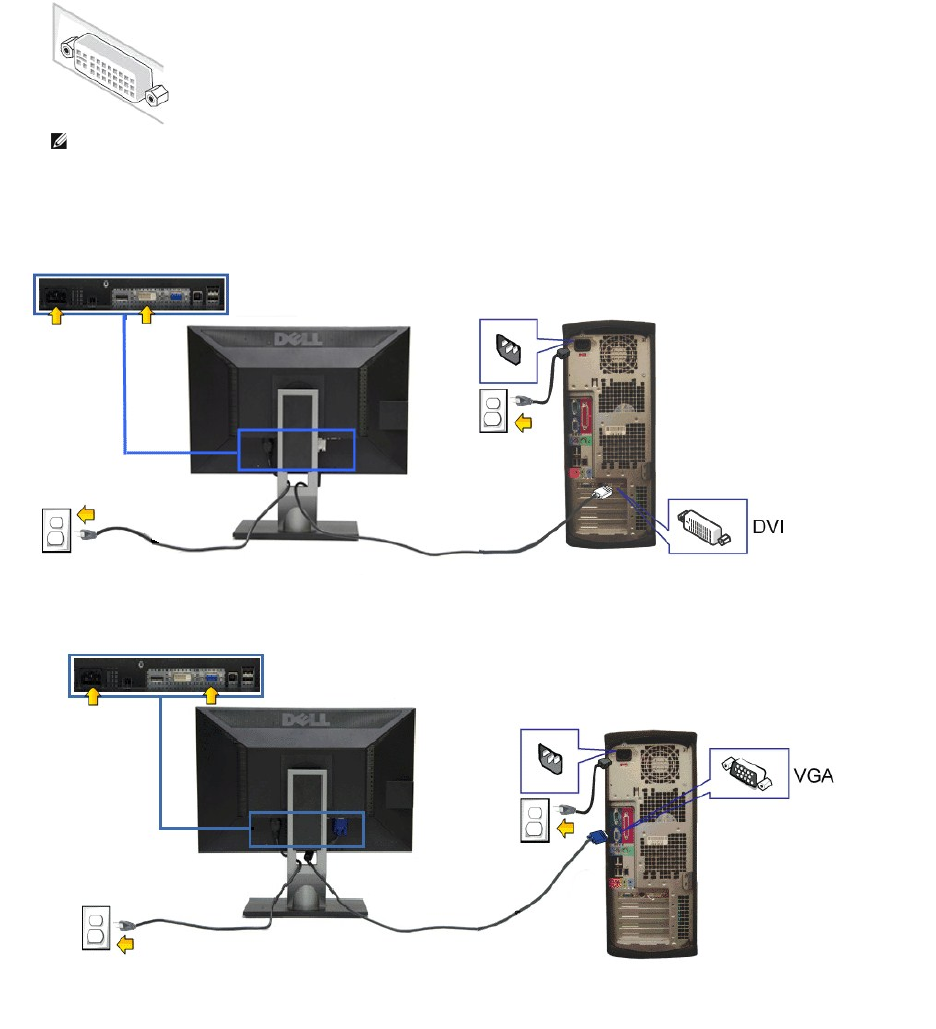 DELL

DVI

DELL

VGA