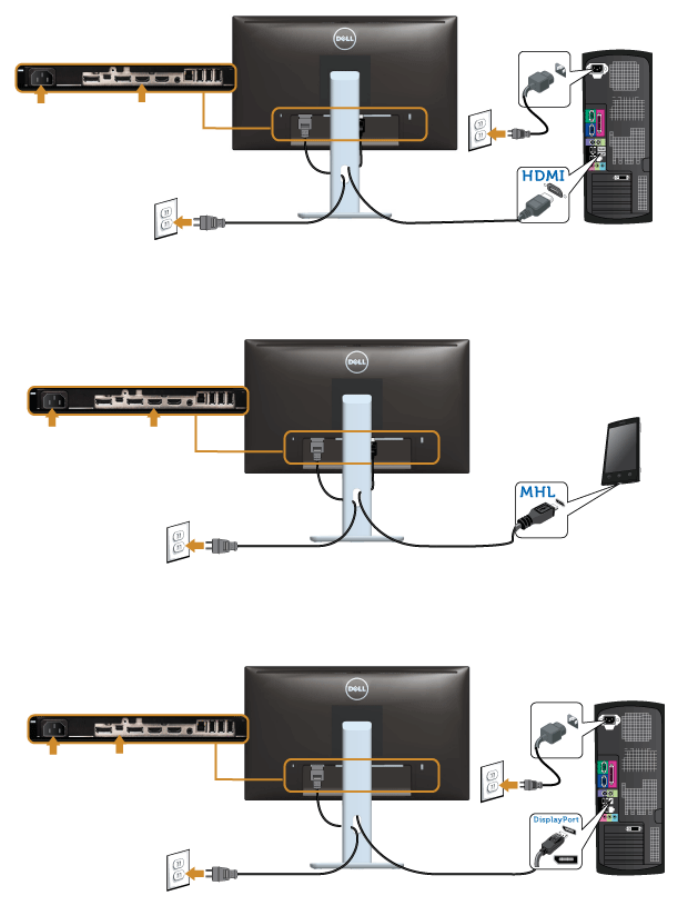 DELL

HDMI

DELL

MHL

DELL

DisplayPort