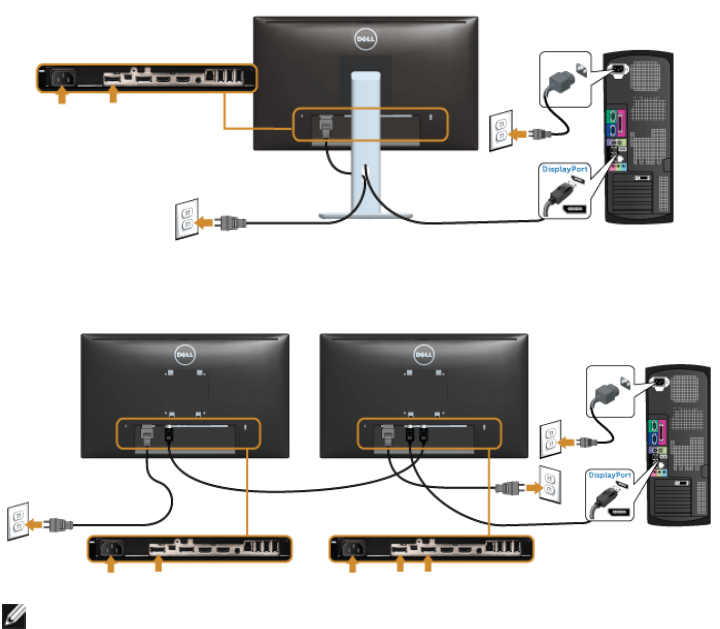 DELL

DisplayPort

DELL

DELL

DisplayPort