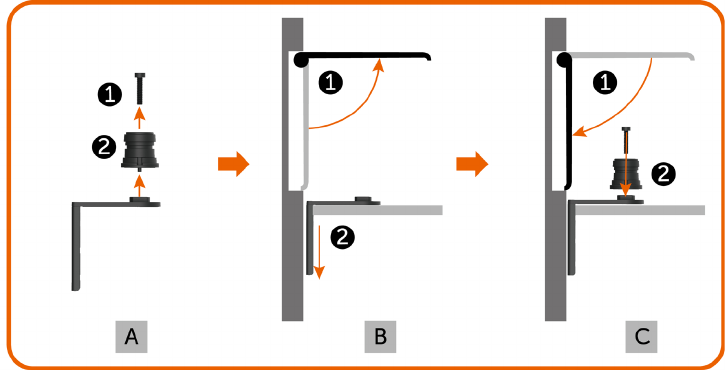 1
2
A

1
2
B

1
2
C