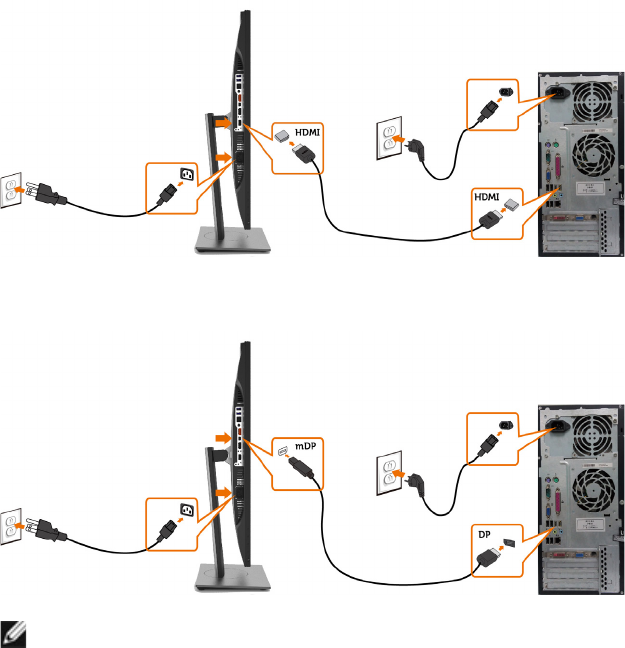 HDMI

HDMI

mDP

DP