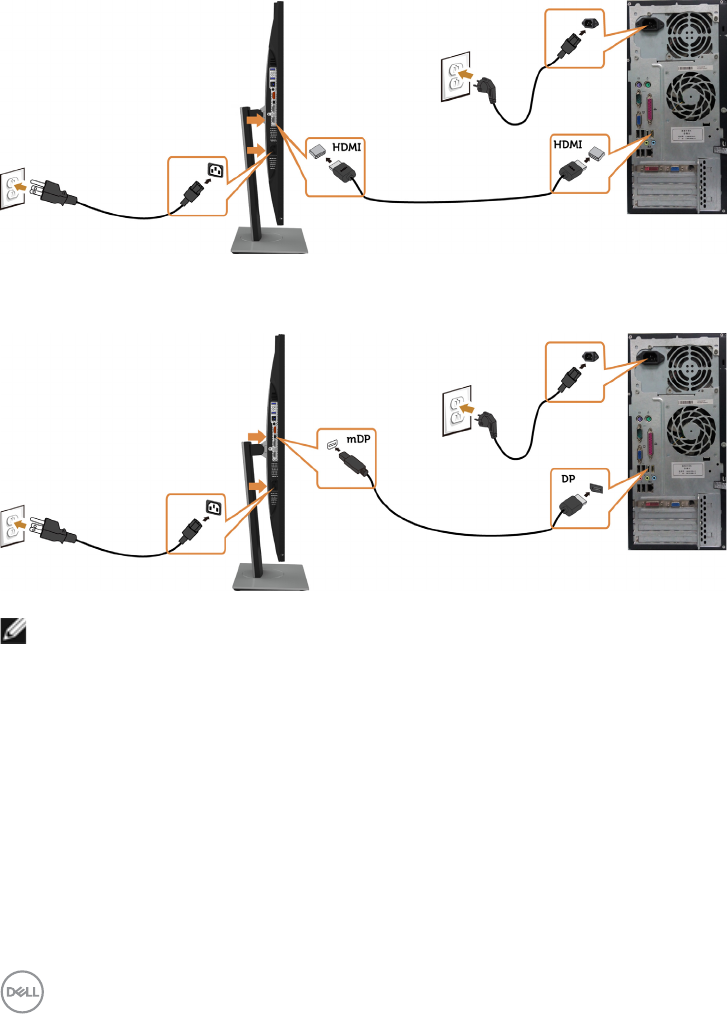 HDMI

HDMI

mDP

DP

DELL