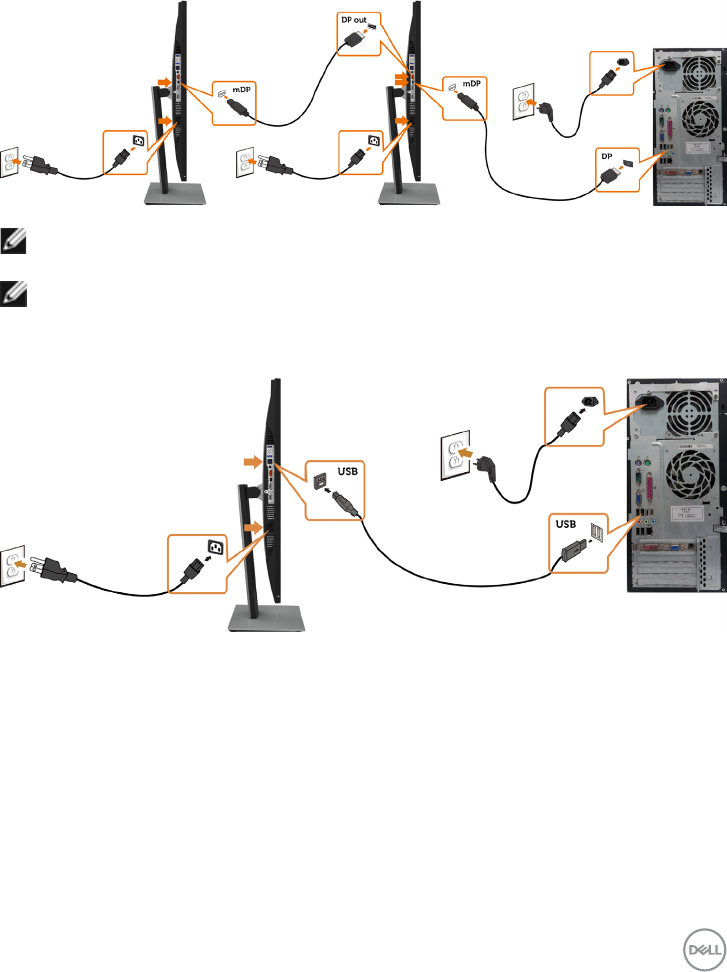 DP out

mDP

mDP

DP

USB

USB

DELL