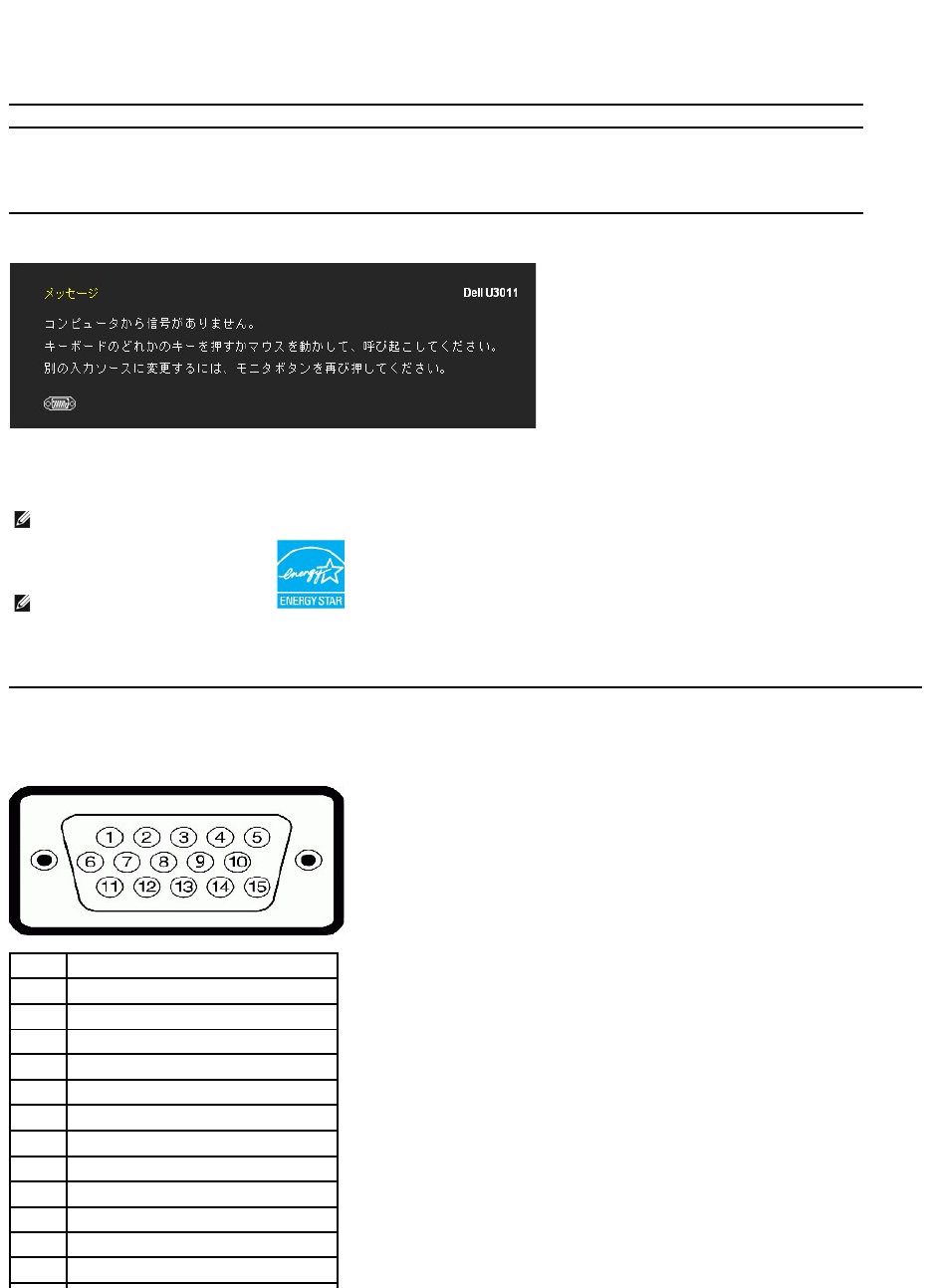 メッセージ

Dell U3011

コンピュータから信号がありません。

キーボードのどれかのキーを押すかマウスを動かして、呼び起こしてください。

別の入力ソースに変更するには、モニタボタンを再び押してください。

energy

ENERGY STAR

1 2 3 4 5
6 7 8 9 10
11 12 13 14 15