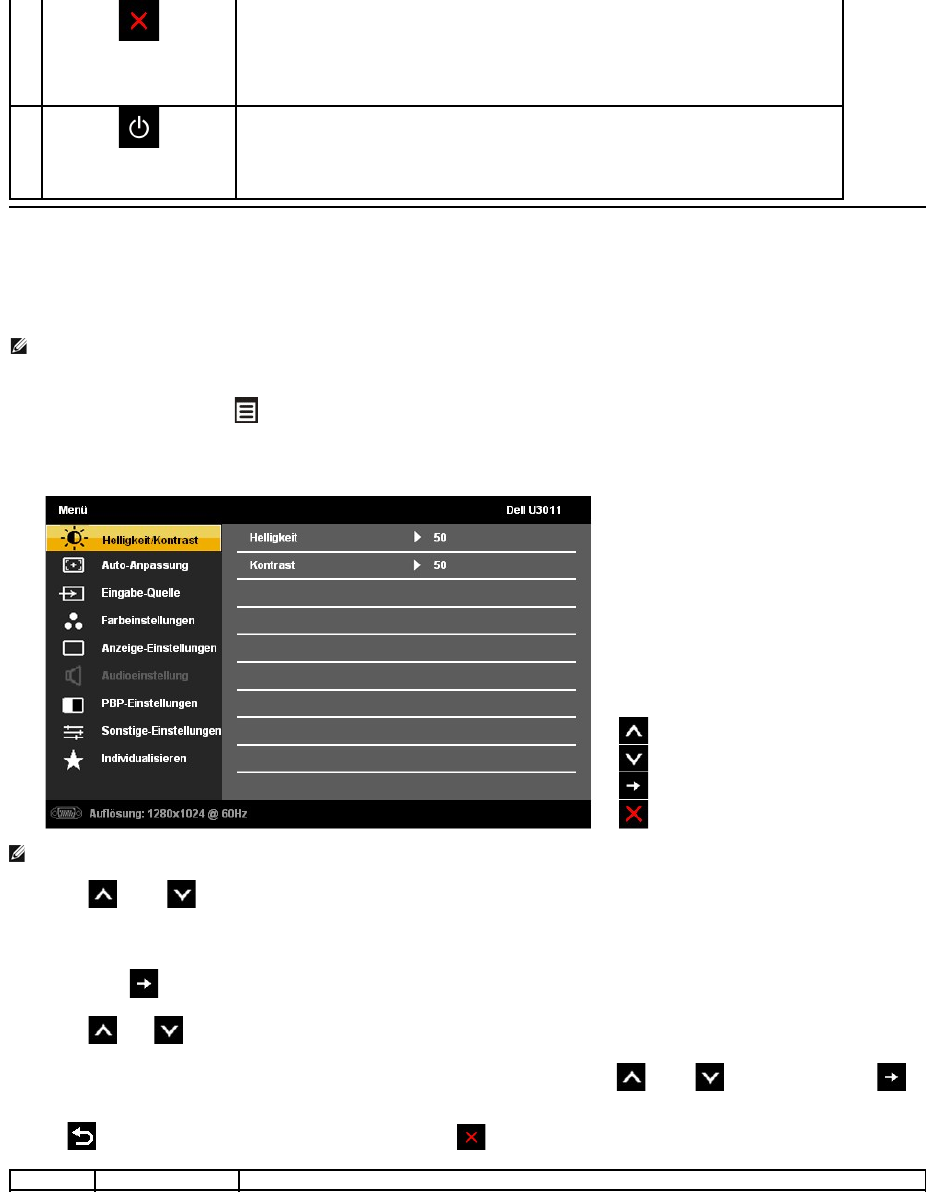 Menü

Dell U3011

Helligkeit/Kontrast

Auto-Anpassung

Eingabe-Quelle

Farbeinstellungen

Anzeige-Einstellungen

Audioeinstellung

PBP-Einstellungen

Sonstige-Einstellungen

Individualisieren

Helligkeit ▶ 50

Kontrast ▶ 50

Auflösung: 1280x1024 @ 60Hz