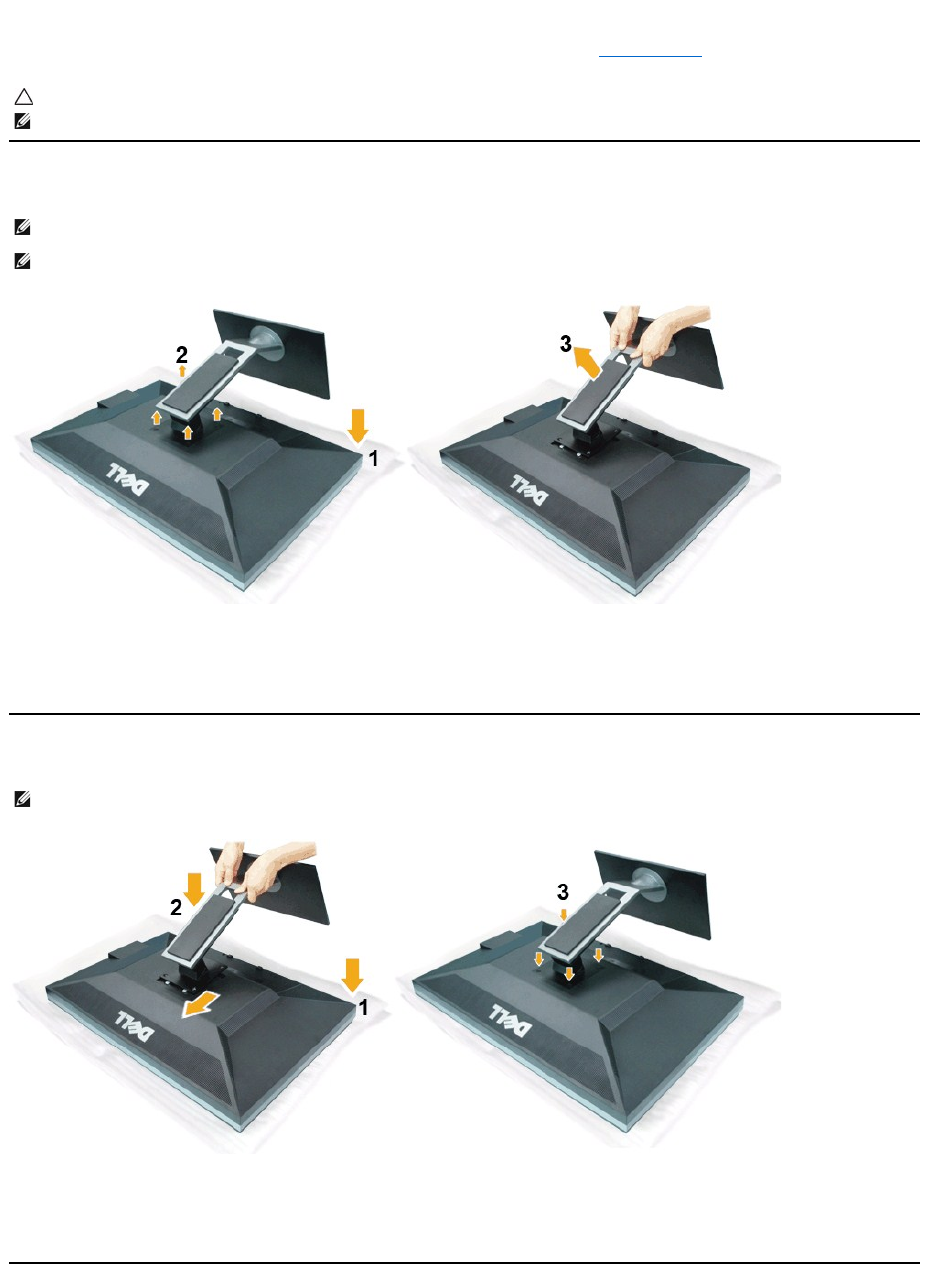 2

1

3

DELL

DELL

2

1

3

DELL

DELL