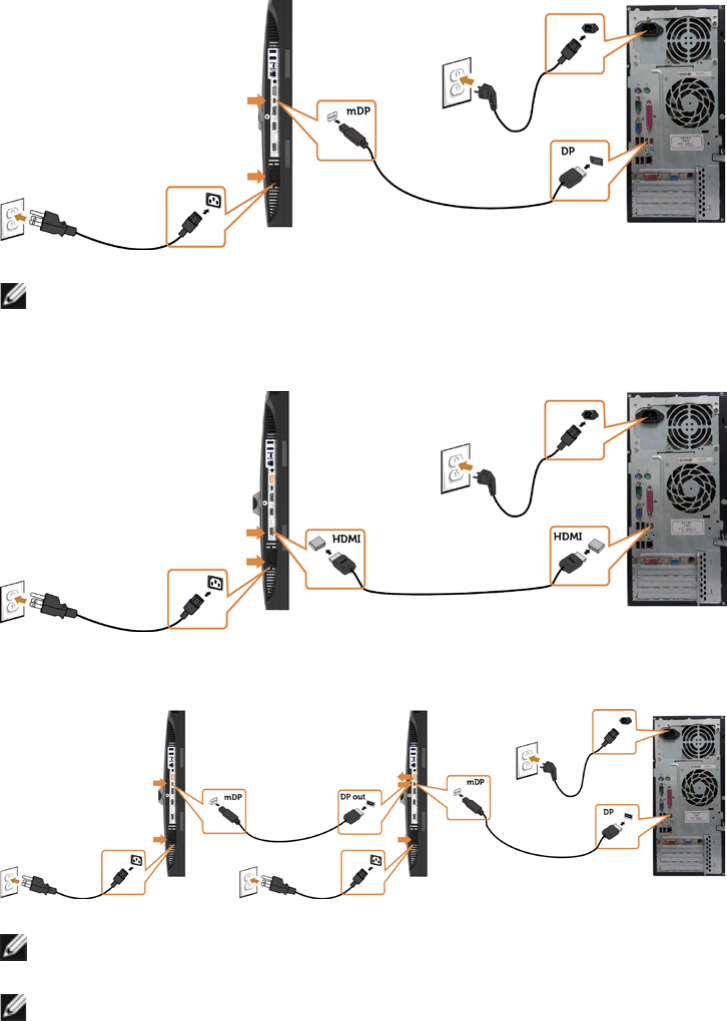 mDP

DP

HDMI

HDMI

mDP

DP out

mDP

DP