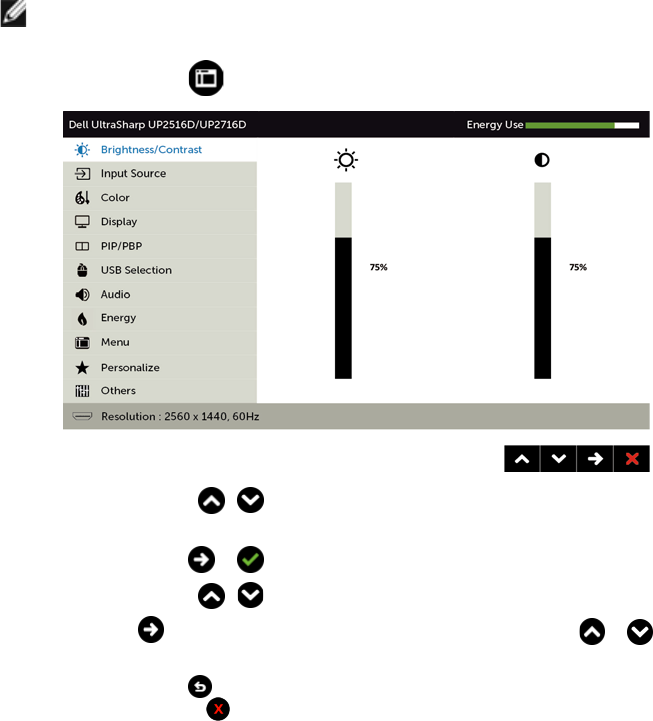 Dell UltraSharp UP2516D/UP2716D

Energy Use

Brightness/Contrast

Input Source

Color

Display

PIP/PBP

USB Selection

Audio

Energy

Menu

Personalize

Others

75%

75%

Resolution : 2560 x 1440, 60Hz