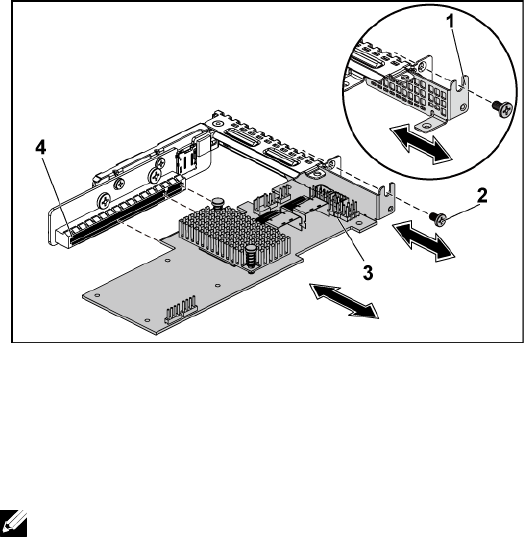 1

4

2

3