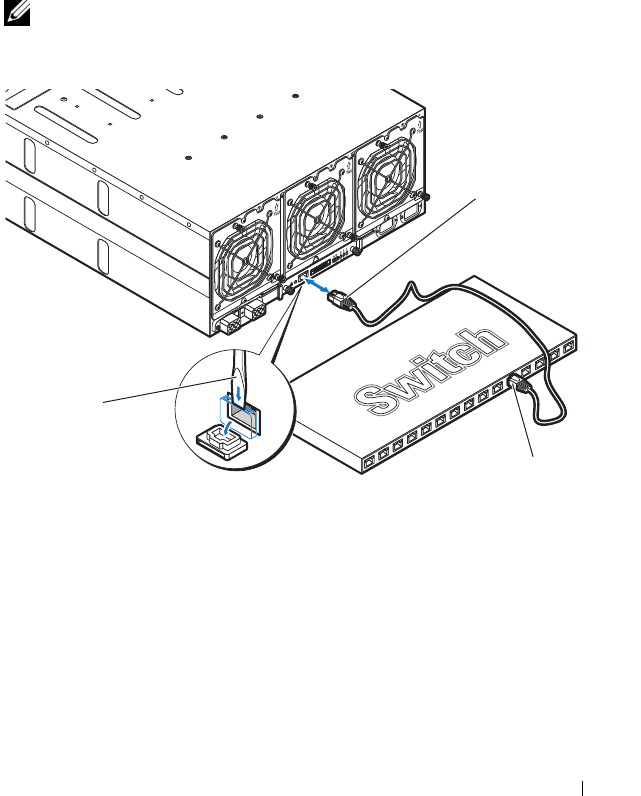 Switch