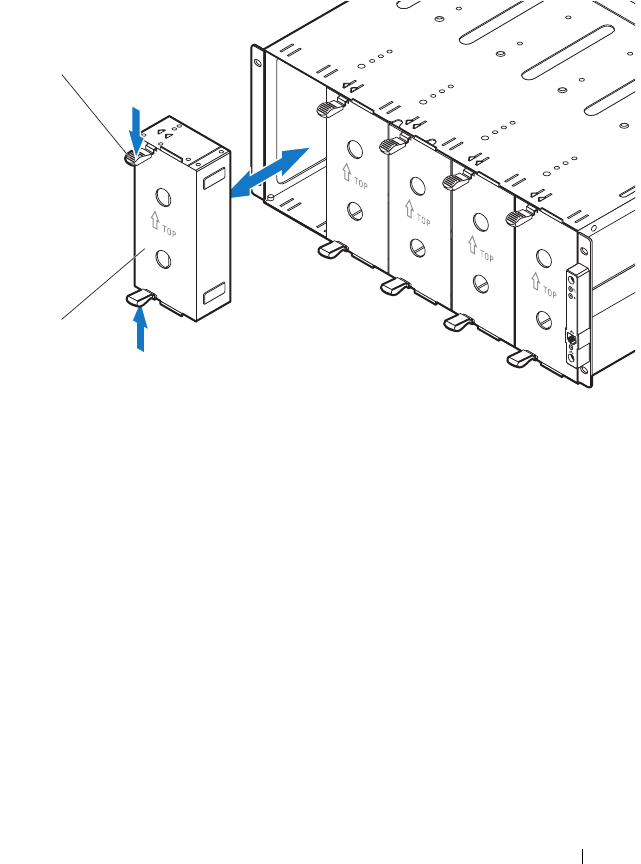 TOP

TOP

TOP

TOP

TOP