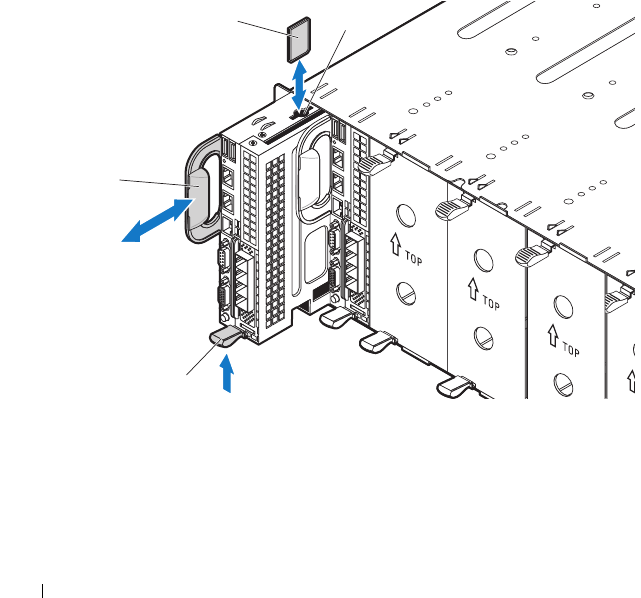 TOP

TOP

TOP