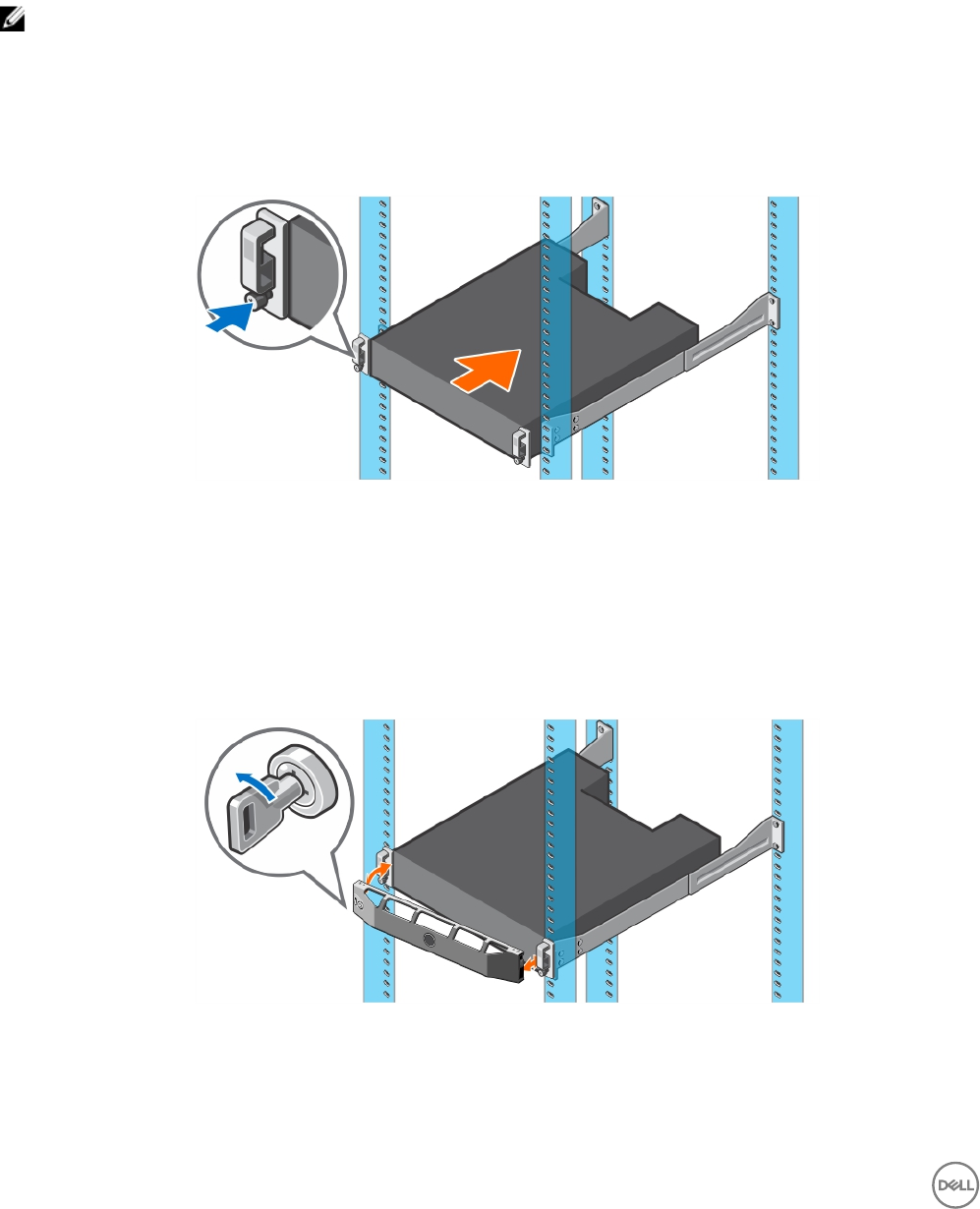 DELL