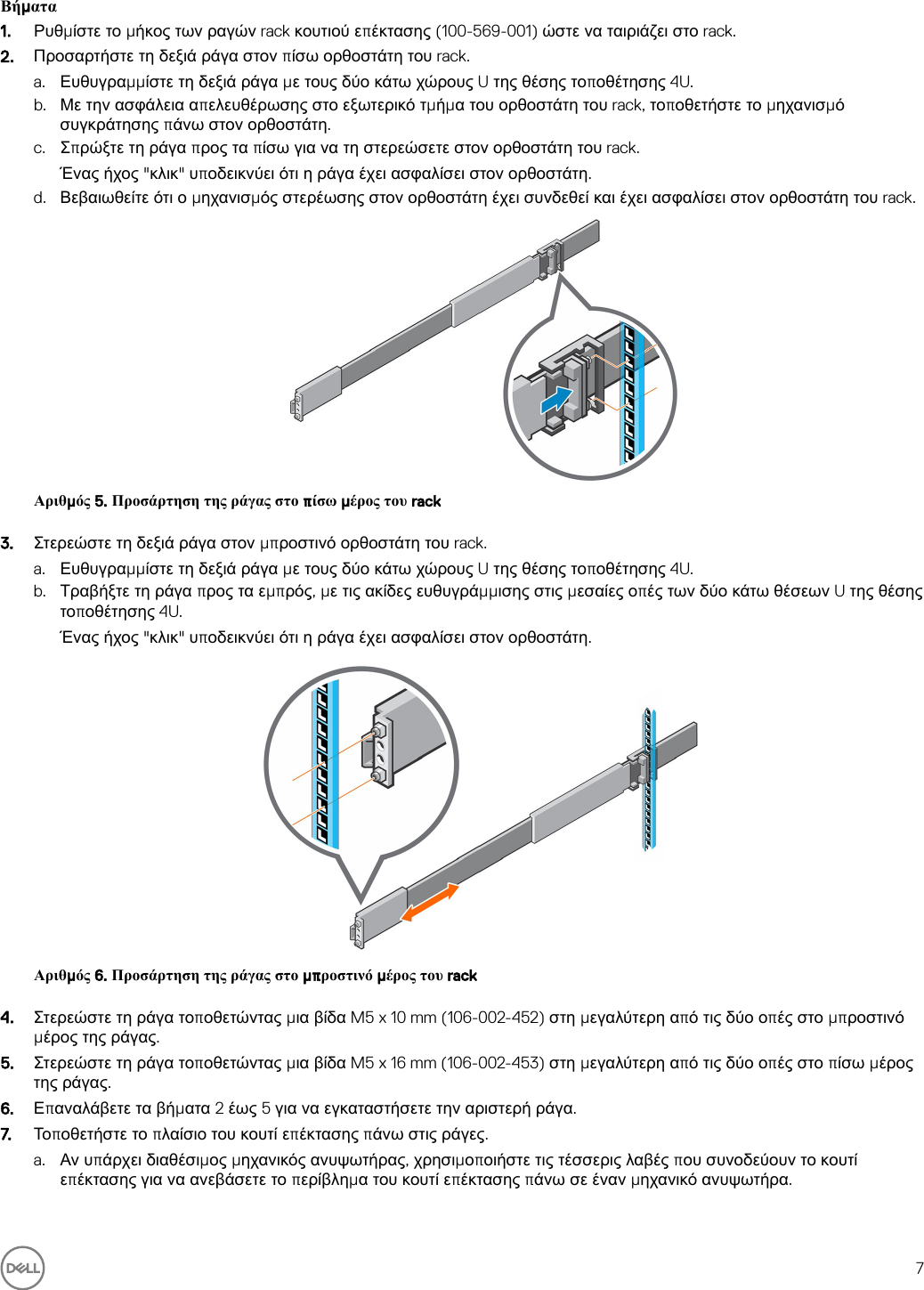 Βήματα

1. Ρυθμίστε το μήκος των ραγών rack κουτιού επέκτασης (100-569-001) ώστε να ταιριάζει στο rack.
2. Προσαρτήστε τη δεξιά ράγα στον πίσω ορθοστάτη του rack.
a. Ευθυγραμμίστε τη δεξιά ράγα με τους δύο κάτω χώρους U της θέσης τοποθέτησης 4U.
b. Με την ασφάλεια απελευθέρωσης στο εξωτερικό τμήμα του ορθοστάτη του rack, τοποθετήστε το μηχανισμό συγκράτησης πάνω στον ορθοστάτη.
c. Σπρώξτε τη ράγα προς τα πίσω για να τη στερεώσετε στον ορθοστάτη του rack.
Ένας ήχος "κλικ" υποδεικνύει ότι η ράγα έχει ασφαλίσει στον ορθοστάτη.
d. Βεβαιωθείτε ότι ο μηχανισμός στερέωσης στον ορθοστάτη έχει συνδεθεί και έχει ασφαλίσει στον ορθοστάτη του rack.

Αριθμός 5. Προσάρτηση της ράγας στο πίσω μέρος του rack

3. Στερεώστε τη δεξιά ράγα στον μπροστινό ορθοστάτη του rack.
a. Ευθυγραμμίστε τη δεξιά ράγα με τους δύο κάτω χώρους U της θέσης τοποθέτησης 4U.
b. Τραβήξτε τη ράγα προς τα εμπρός, με τις ακίδες ευθυγράμμισης στις μεσαίες οπές των δύο κάτω θέσεων U της θέσης τοποθέτησης 4U.
Ένας ήχος "κλικ" υποδεικνύει ότι η ράγα έχει ασφαλίσει στον ορθοστάτη.

Αριθμός 6. Προσάρτηση της ράγας στο μπροστινό μέρος του rack

4. Στερεώστε τη ράγα τοποθετώντας μια βίδα M5 x 10 mm (106-002-452) στη μεγαλύτερη από τις δύο οπές στο μπροστινό μέρος της ράγας.
5. Στερεώστε τη ράγα τοποθετώντας μια βίδα M5 x 16 mm (106-002-453) στη μεγαλύτερη από τις δύο οπές στο πίσω μέρος της ράγας.
6. Επαναλάβετε τα βήματα 2 έως 5 για να εγκαταστήσετε την αριστερή ράγα.
7. Τοποθετήστε το πλαίσιο του κουτί επέκτασης πάνω στις ράγες.
a. Αν υπάρχει διαθέσιμος μηχανικός ανυψωτήρας, χρησιμοποιήστε τις τέσσερις λαβές που συνοδεύουν το κουτί επέκτασης για να ανεβάσετε το περίβλημα του κουτί επέκτασης πάνω σε έναν μηχανικό ανυψωτήρα.

DELL

7