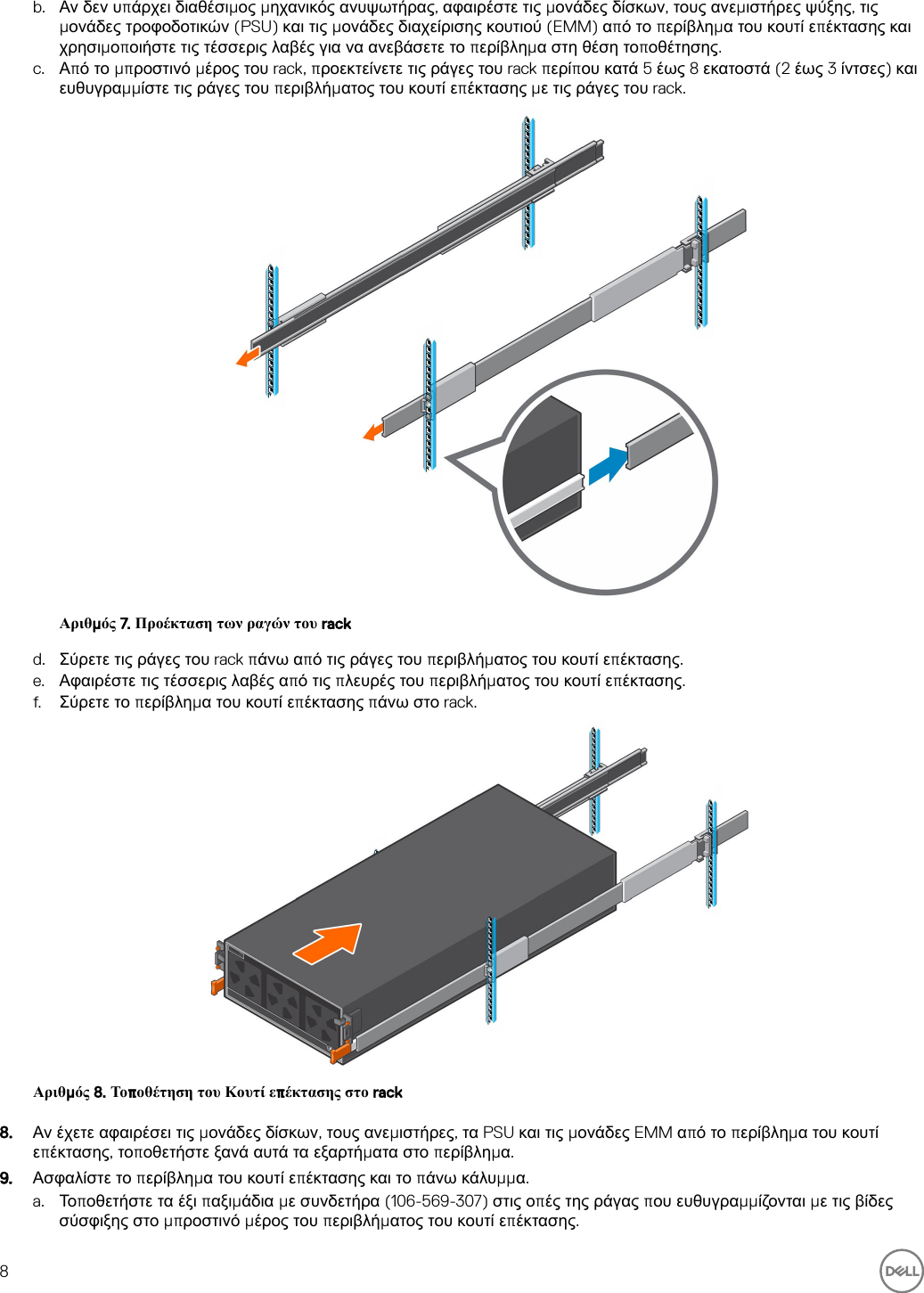 b. Αν δεν υπάρχει διαθέσιμος μηχανικός ανυψωτήρας, αφαιρέστε τις μονάδες δίσκων, τους ανεμιστήρες ψύξης, τις μονάδες τροφοδοτικών (PSU) και τις μονάδες διαχείρισης κουτιού (EMM) από το περίβλημα του κουτί επέκτασης και χρησιμοποιήστε τις τέσσερις λαβές για να ανεβάσετε το περίβλημα στη θέση τοποθέτησης.

c. Από το μπροστινό μέρος του rack, προεκτείνετε τις ράγες του rack περίπου κατά 5 έως 8 εκατοστά (2 έως 3 ίντσες) και ευθυγραμμίστε τις ράγες του περιβλήματος του κουτί επέκτασης με τις ράγες του rack.

Αριθμός 7. Προέκταση των ραγών του rack

d. Σύρετε τις ράγες του rack πάνω από τις ράγες του περιβλήματος του κουτί επέκτασης.

e. Αφαιρέστε τις τέσσερις λαβές από τις πλευρές του περιβλήματος του κουτί επέκτασης.

f. Σύρετε το περίβλημα του κουτί επέκτασης πάνω στο rack.

Αριθμός 8. Τοποθέτηση του Κουτί επέκτασης στο rack

8. Αν έχετε αφαιρέσει τις μονάδες δίσκων, τους ανεμιστήρες, τα PSU και τις μονάδες EMM από το περίβλημα του κουτί επέκτασης, τοποθετήστε ξανά αυτά τα εξαρτήματα στο περίβλημα.

9. Ασφαλίστε το περίβλημα του κουτί επέκτασης και το πάνω κάλυμμα.

a. Τοποθετήστε τα έξι παξιμάδια με συνδετήρα (106-569-307) στις οπές της ράγας που ευθυγραμμίζονται με τις βίδες σύσφιξης στο μπροστινό μέρος του περιβλήματος του κουτί επέκτασης.

8

DELL