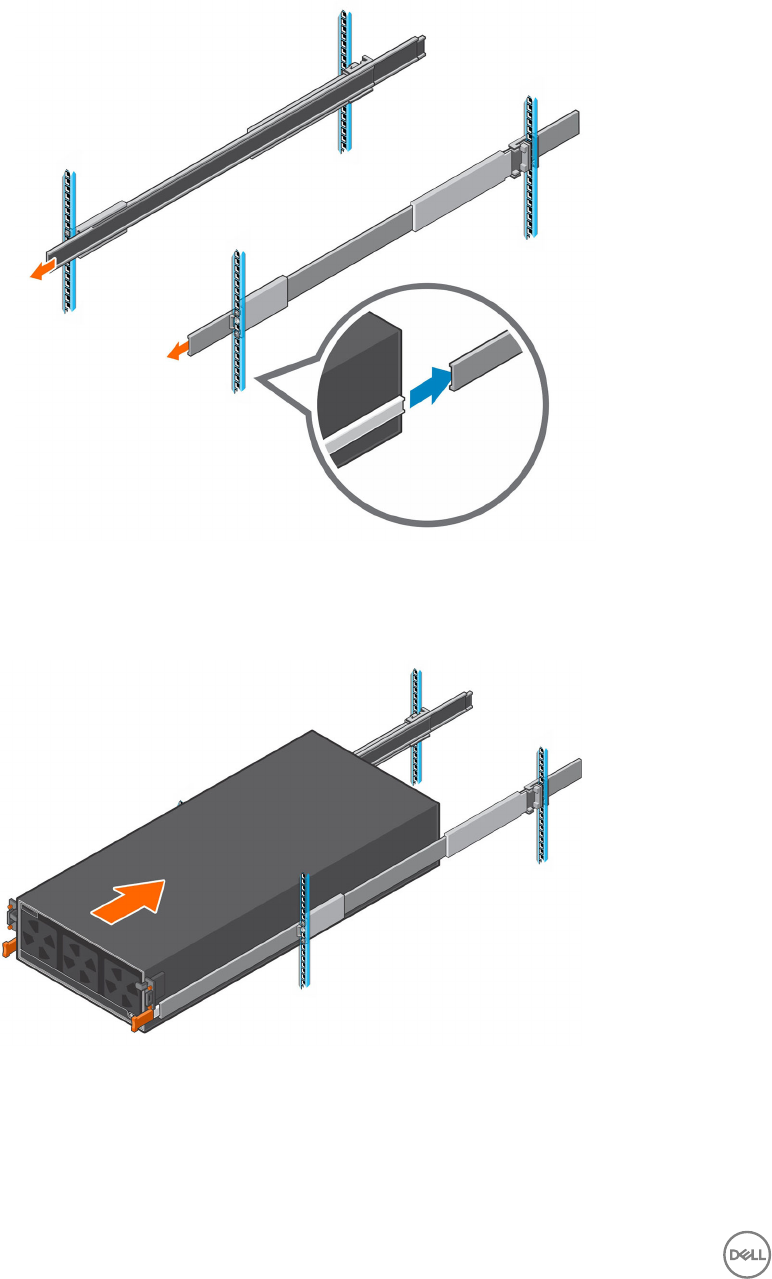 DELL