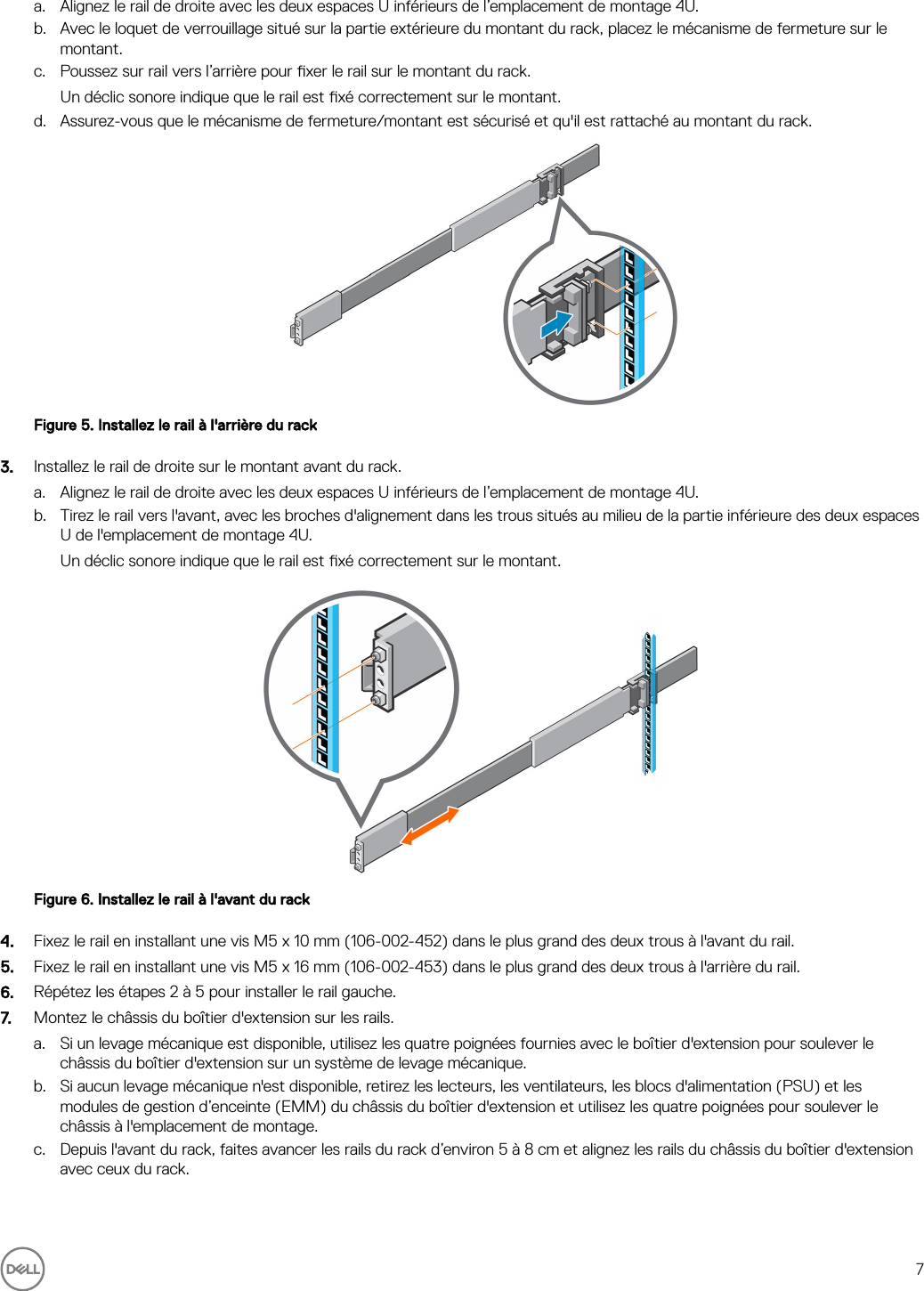 a. Alignez le rail de droite avec les deux espaces U inférieurs de l'emplacement de montage 4U.

b. Avec le loquet de verrouillage situé sur la partie extérieure du montant du rack, placez le mécanisme de fermeture sur le montant.

c. Poussez sur rail vers l'arrière pour fixer le rail sur le montant du rack.

Un déclic sonore indique que le rail est fixé correctement sur le montant.

d. Assurez-vous que le mécanisme de fermeture/montant est sécurisé et qu'il est rattaché au montant du rack.

Figure 5. Installez le rail à l'arrière du rack

3. Installez le rail de droite sur le montant avant du rack.

a. Alignez le rail de droite avec les deux espaces U inférieurs de l'emplacement de montage 4U.

b. Tirez le rail vers l'avant, avec les broches d'alignement dans les trous situés au milieu de la partie inférieure des deux espaces U de l'emplacement de montage 4U.

Un déclic sonore indique que le rail est fixé correctement sur le montant.

Figure 6. Installez le rail à l'avant du rack

4. Fixez le rail en installant une vis M5 x 10 mm (106-002-452) dans le plus grand des deux trous à l'avant du rail.

5. Fixez le rail en installant une vis M5 x 16 mm (106-002-453) dans le plus grand des deux trous à l'arrière du rail.

6. Répétez les étapes 2 à 5 pour installer le rail gauche.

7. Montez le châssis du boîtier d'extension sur les rails.

a. Si un levage mécanique est disponible, utilisez les quatre poignées fournies avec le boîtier d'extension pour soulever le châssis du boîtier d'extension sur un système de levage mécanique.

b. Si aucun levage mécanique n'est disponible, retirez les lecteurs, les ventilateurs, les blocs d'alimentation (PSU) et les modules de gestion d'enceinte (EMM) du châssis du boîtier d'extension et utilisez les quatre poignées pour soulever le châssis à l'emplacement de montage.

c. Depuis l'avant du rack, faites avancer les rails du rack d'environ 5 à 8 cm et alignez les rails du châssis du boîtier d'extension avec ceux du rack.

DELL

7