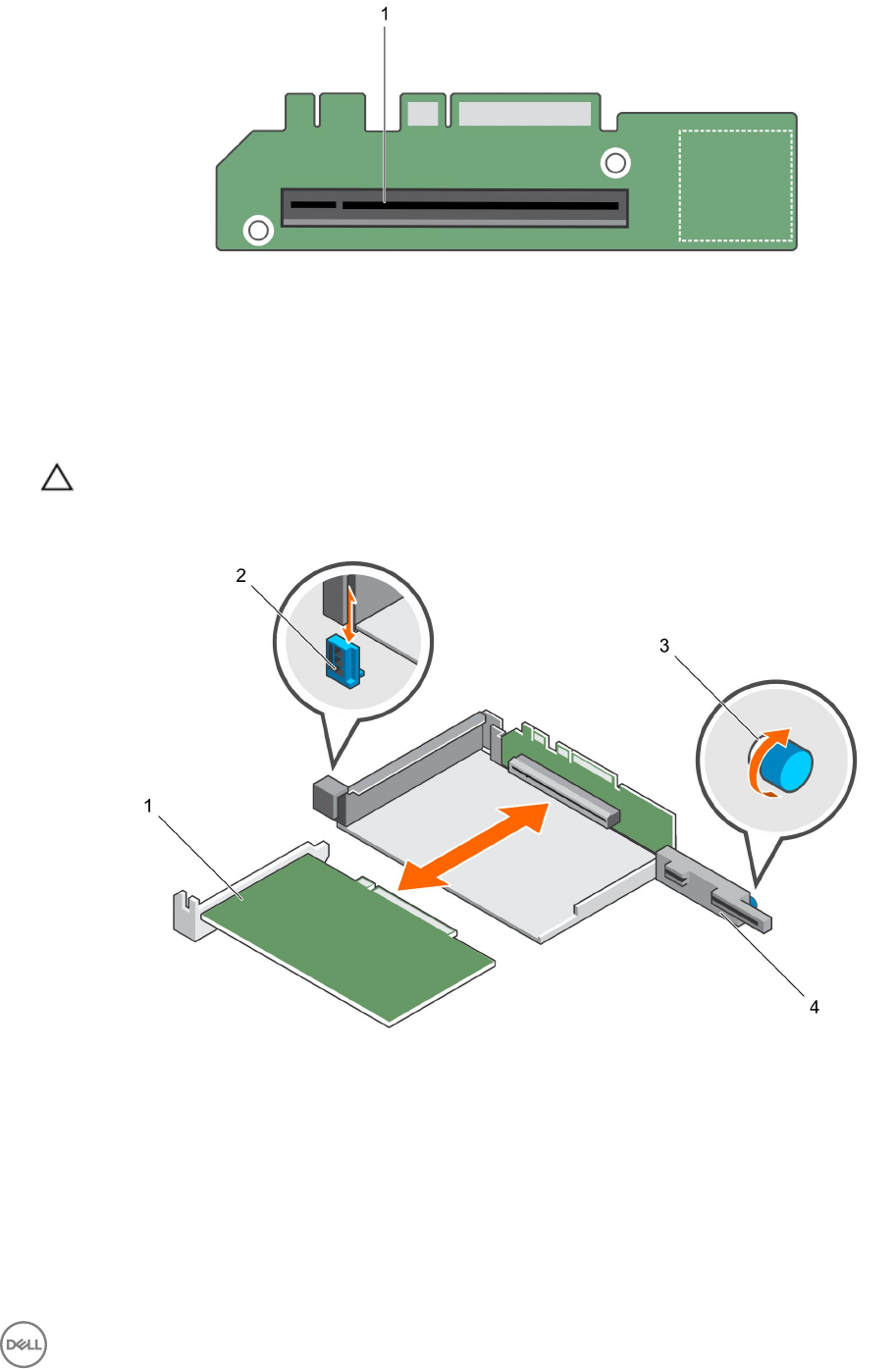 1

2

3

1

4

DELL