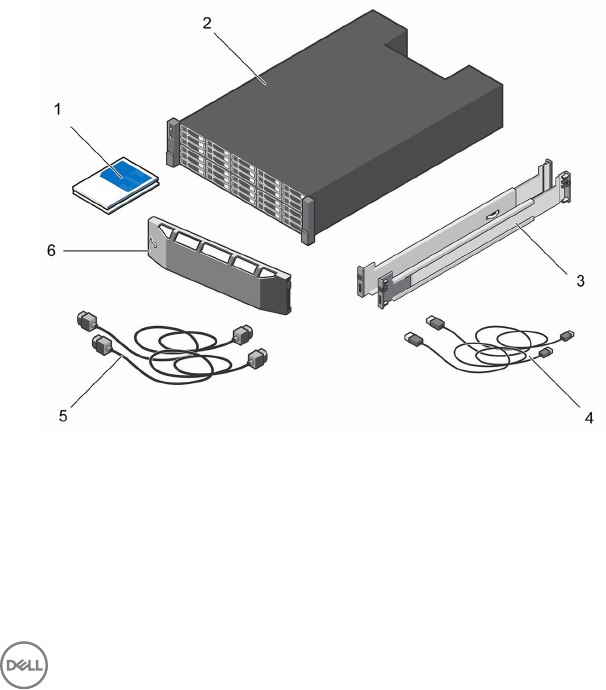 2

1

6

3

5

4

DELL