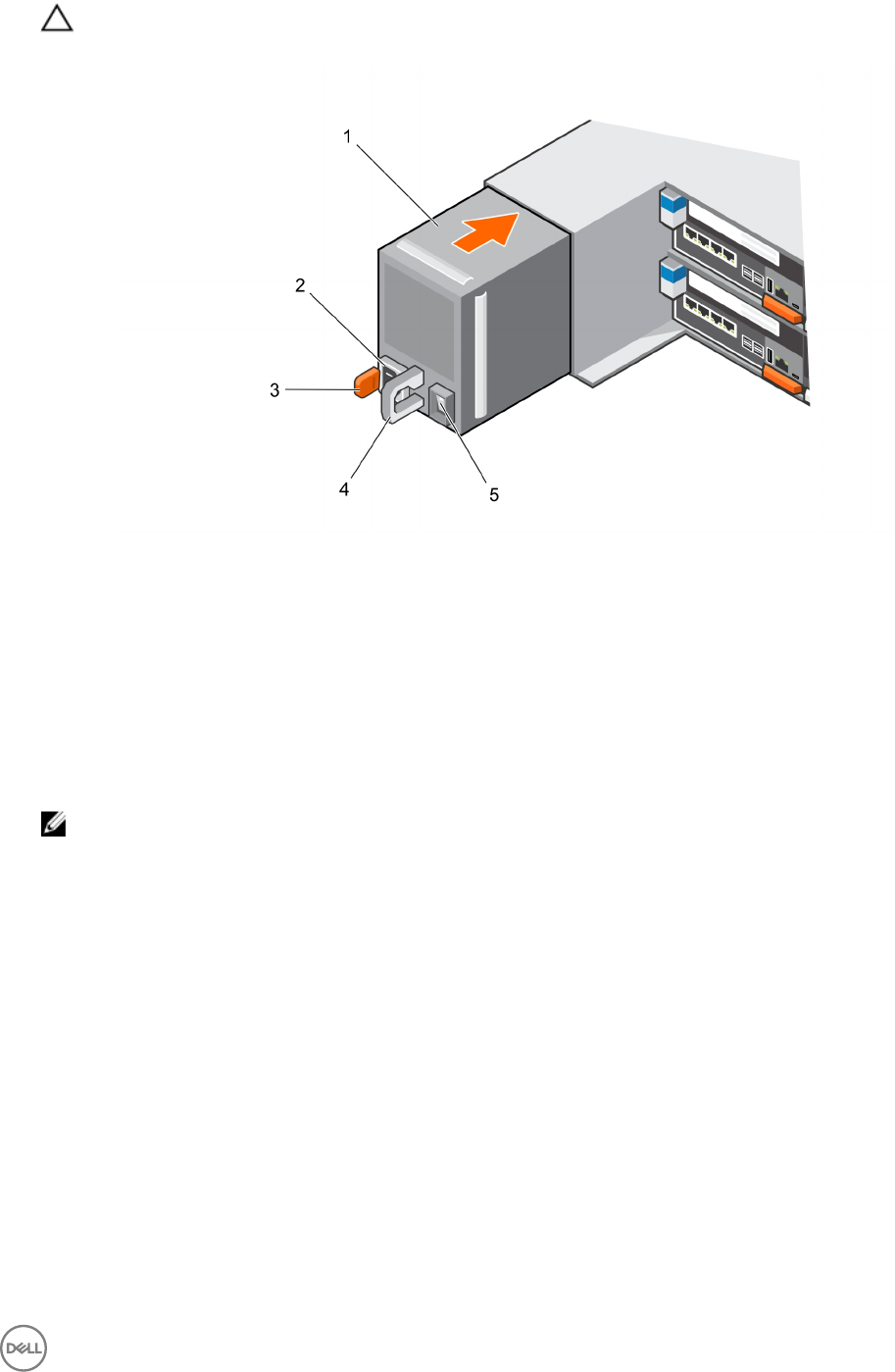 1
2
3
4
5

DELL