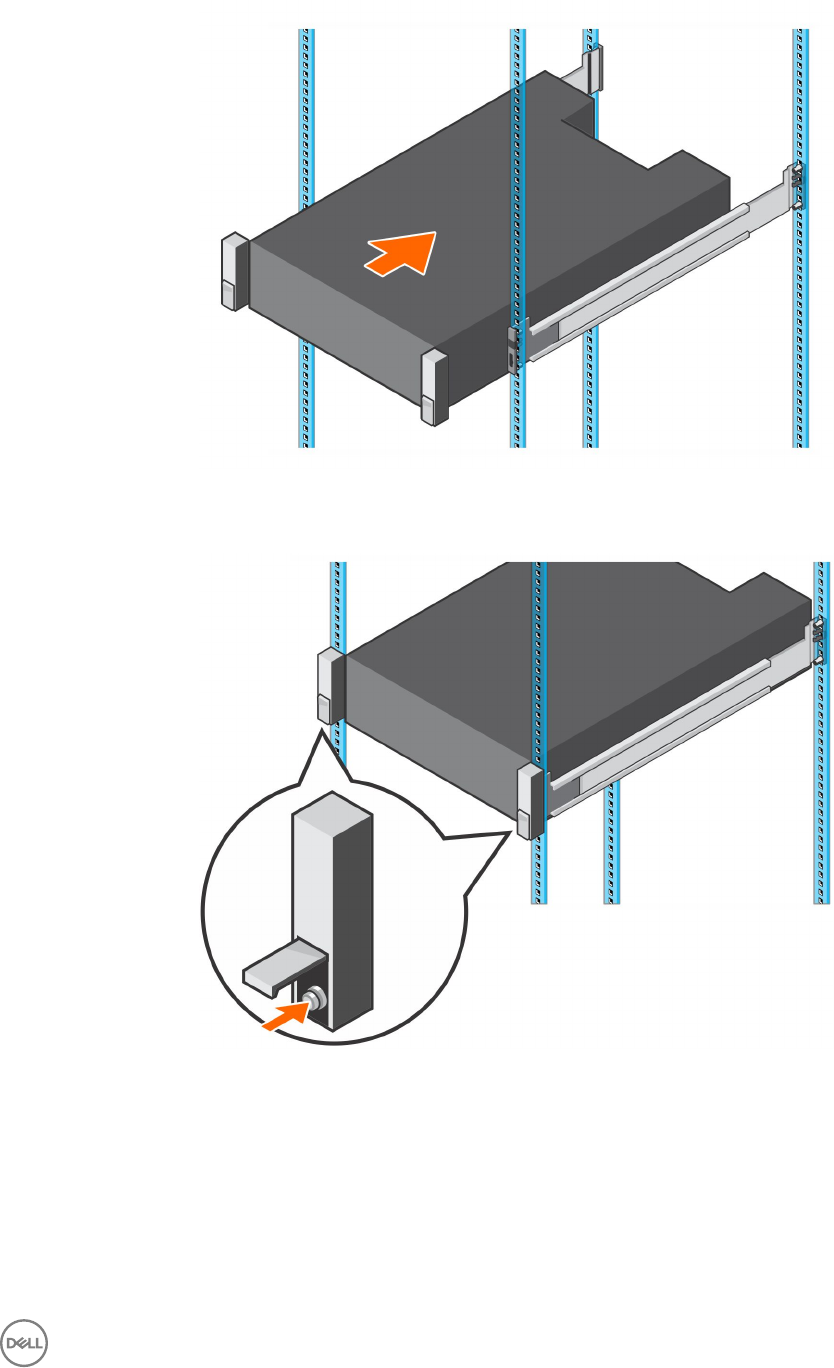 DELL