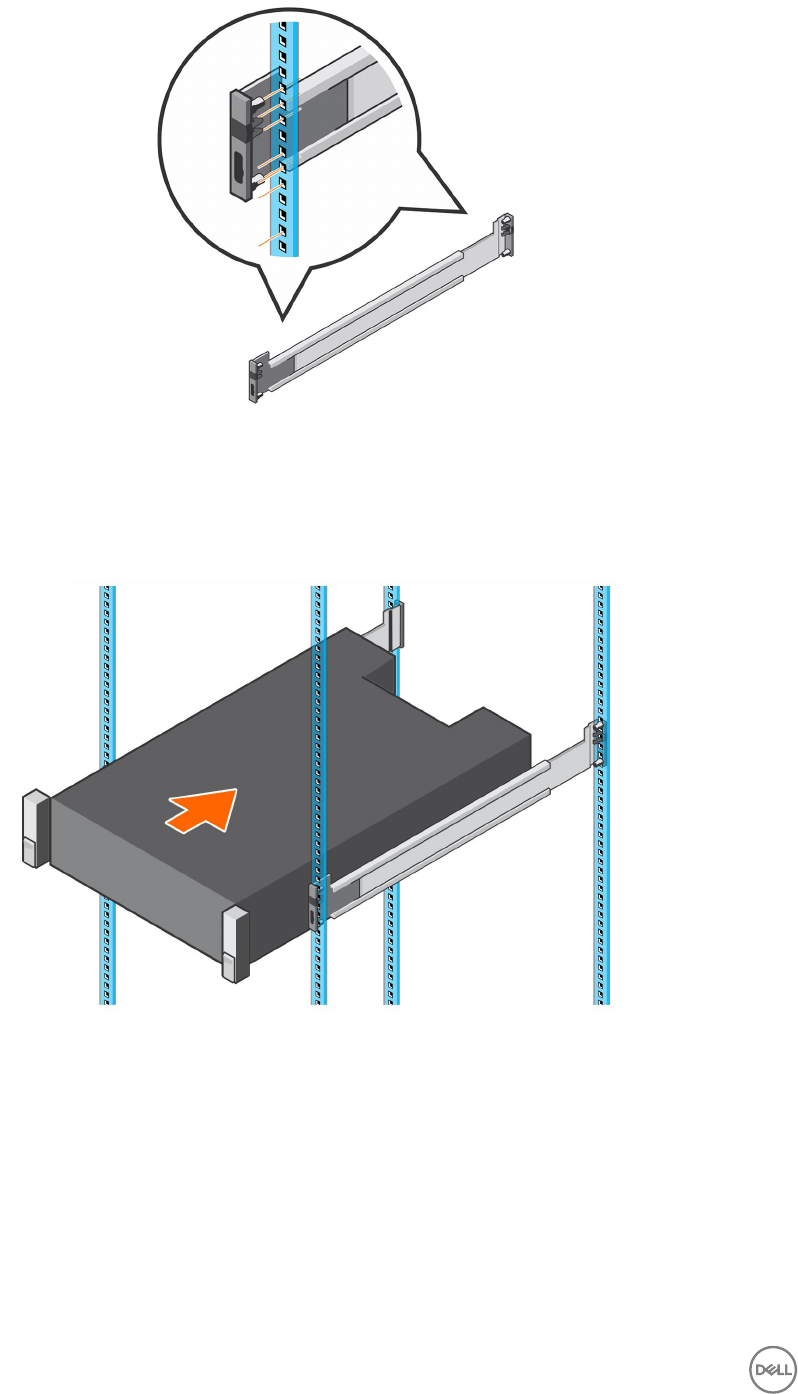 DELL