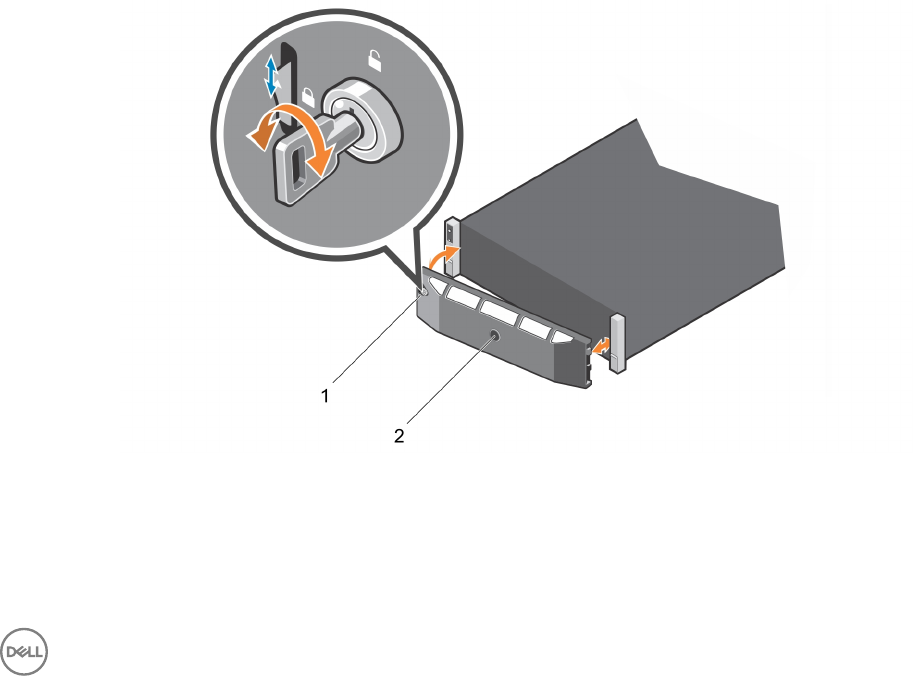 1

2

DELL