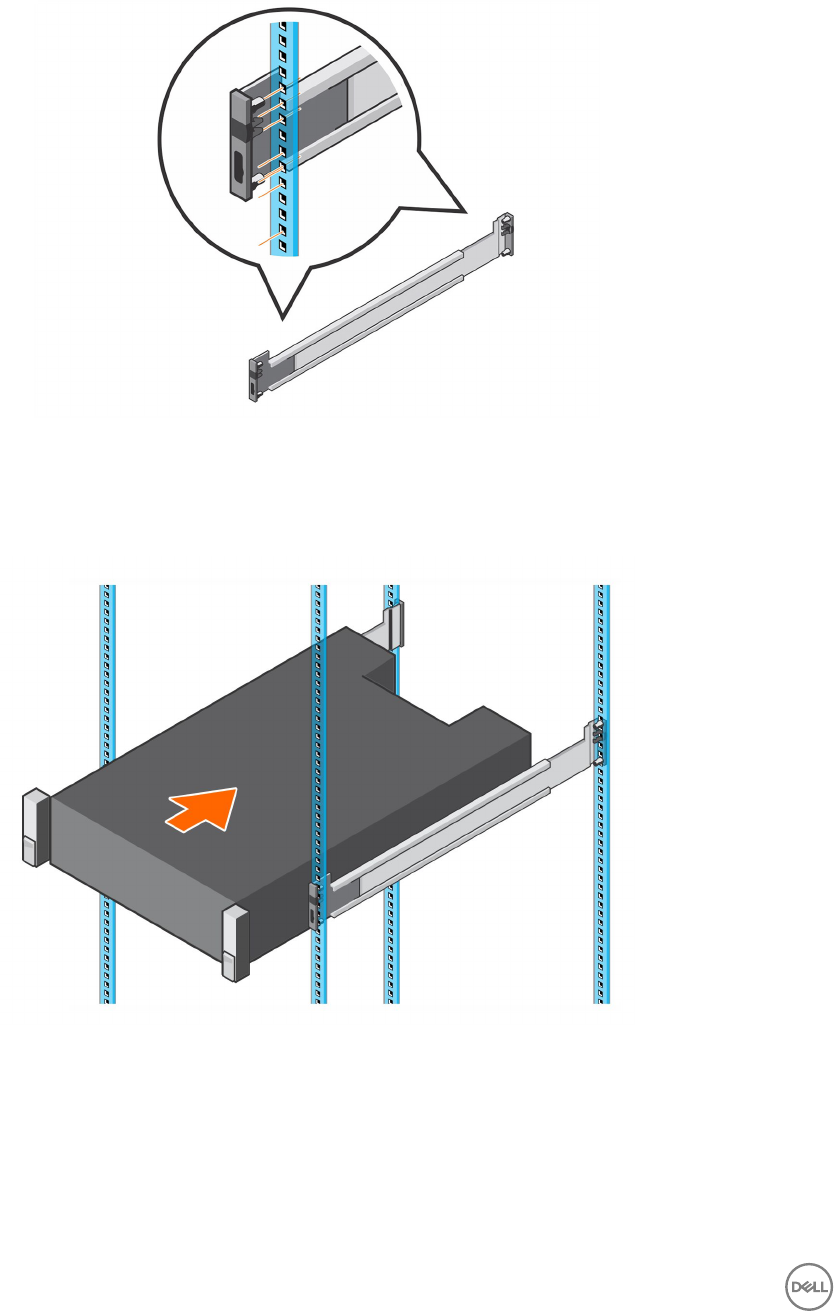 DELL