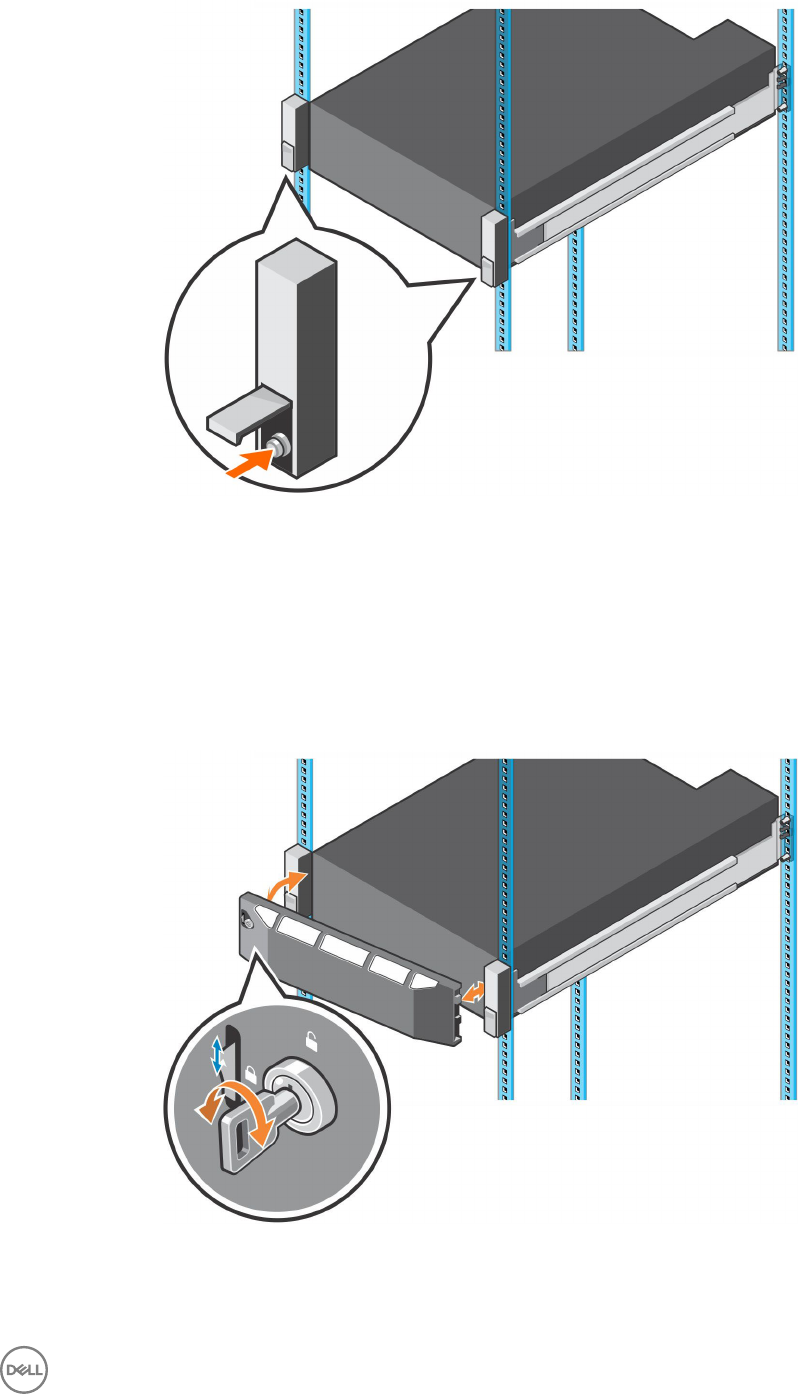 DELL