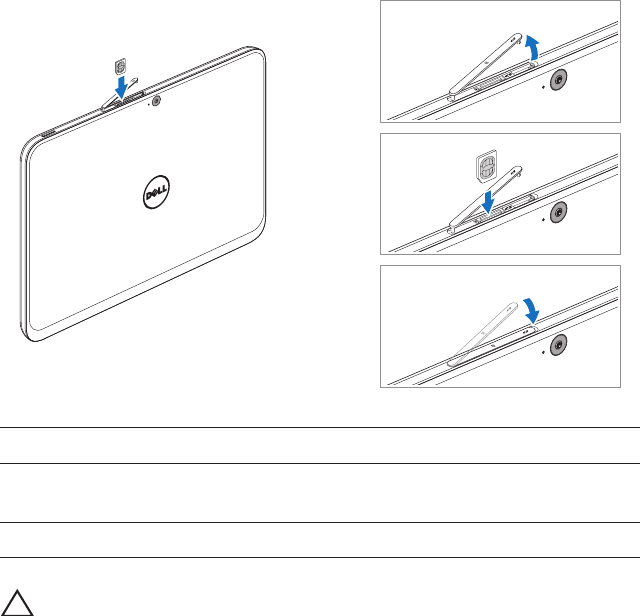 DELL