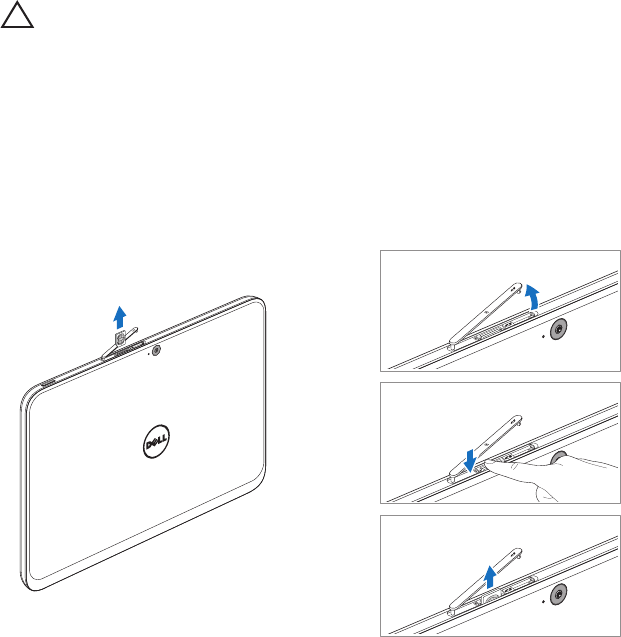 DELL