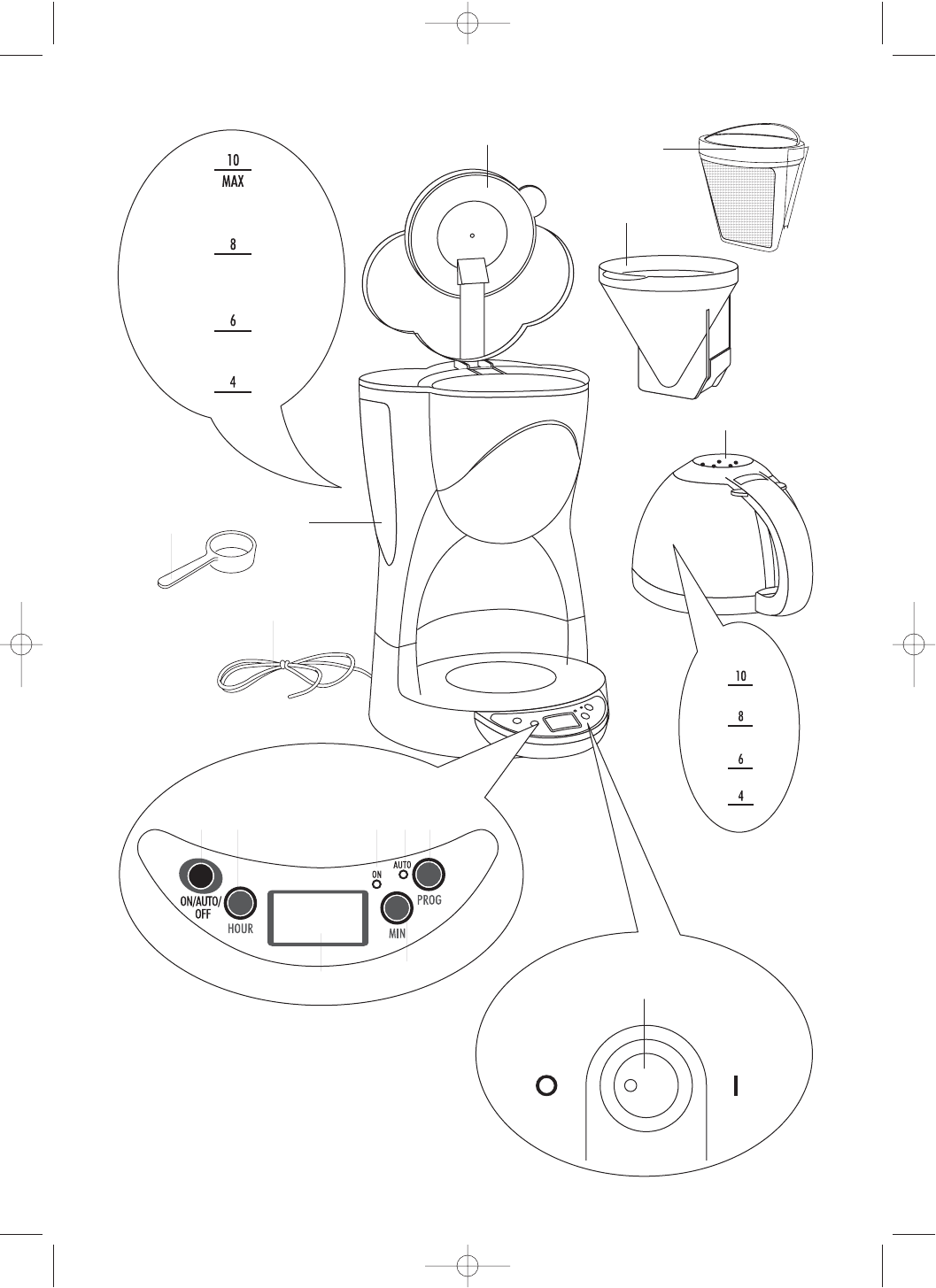 10
MAX

8

6

4

10

8

6

4

ON/AUTO/
OFF

HOUR

ON

AUTO

PROG

MIN

O

I