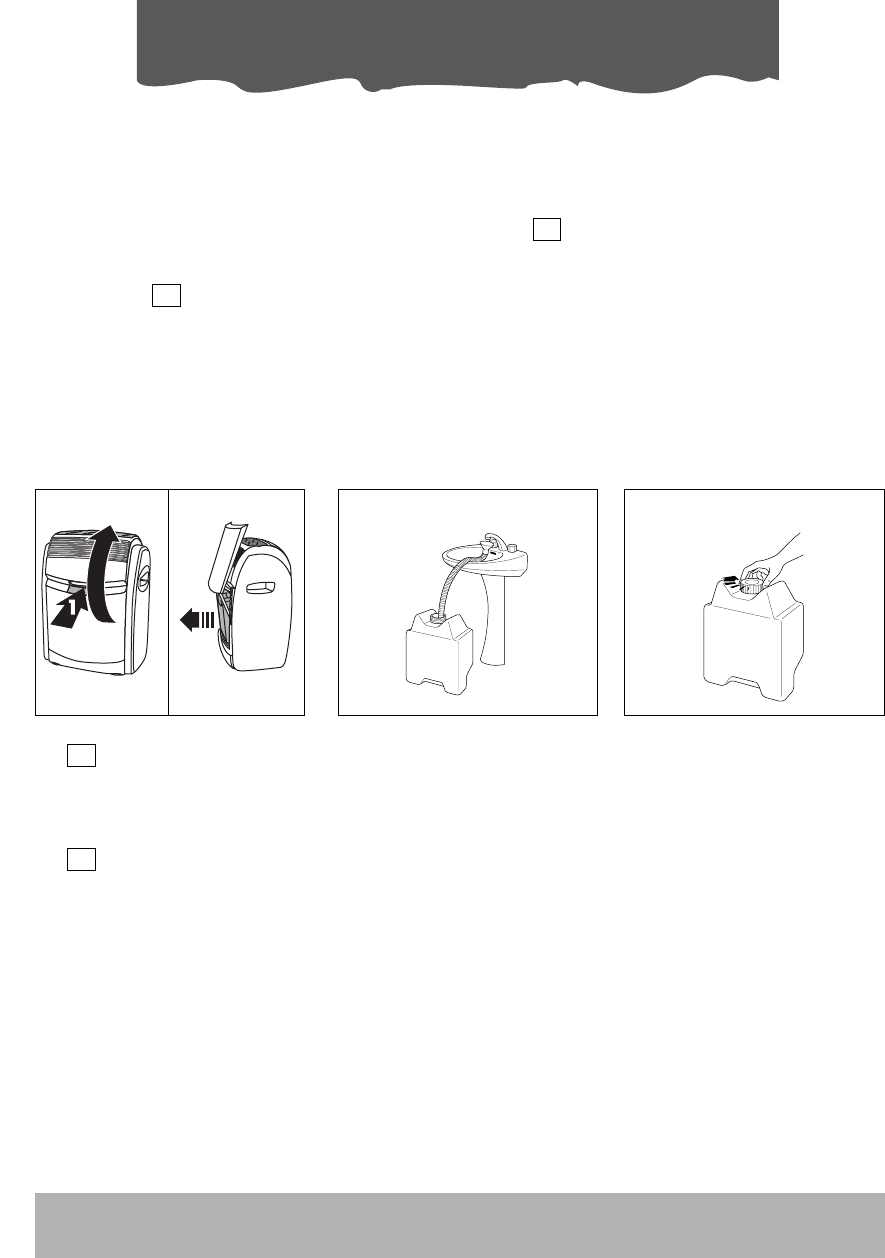 1