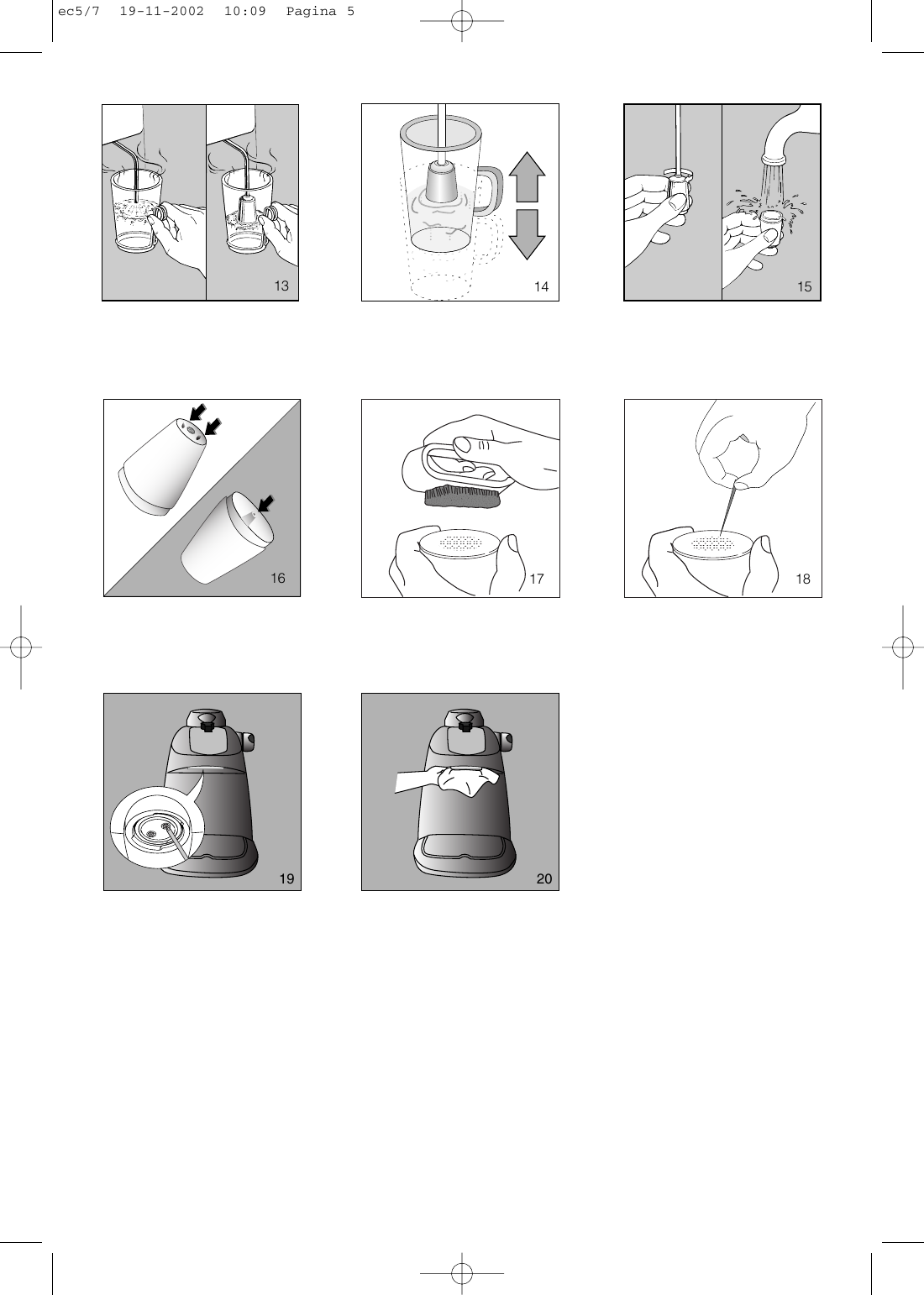 ec5/7 19-11-2002 10:09 Pagina 5

13

14

15

16

17

18

19

20