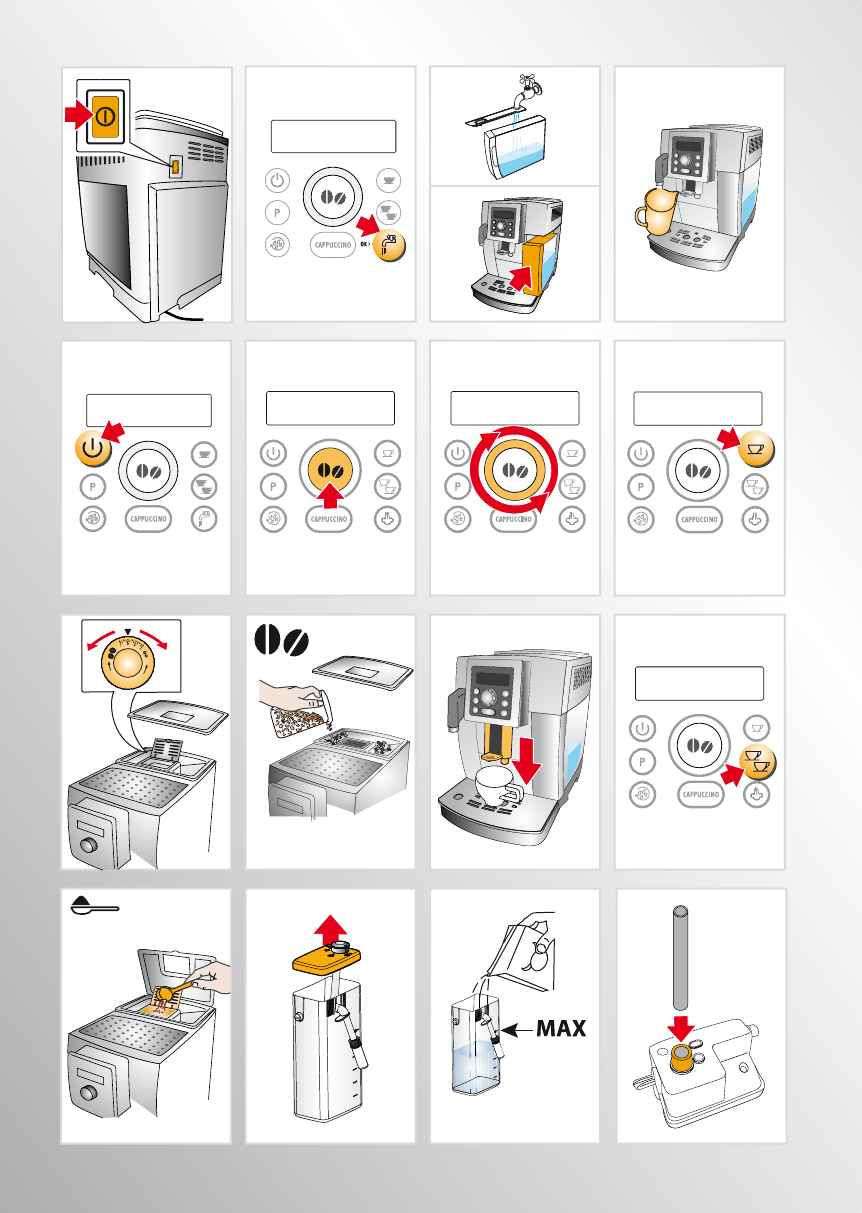 P
CAPPUCCINO
OK
P
CAPPUCCINO
P
CAPPUCCINO
P
CAPPUCCINO
P
CAPPUCCINO
P
CAPPUCCINO
MAX