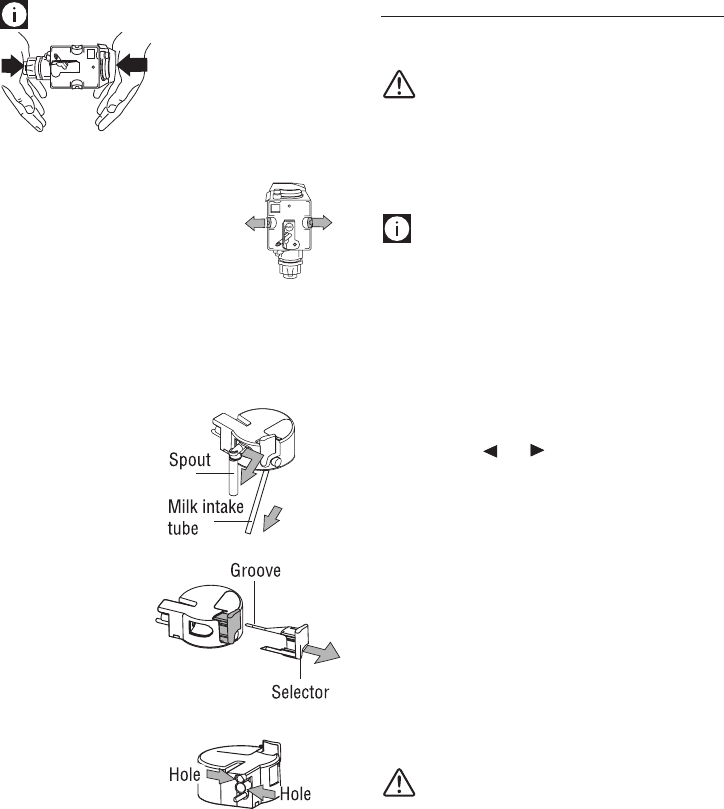 Spout

Milk intake tube

Groove

Selector

Hole

Hole