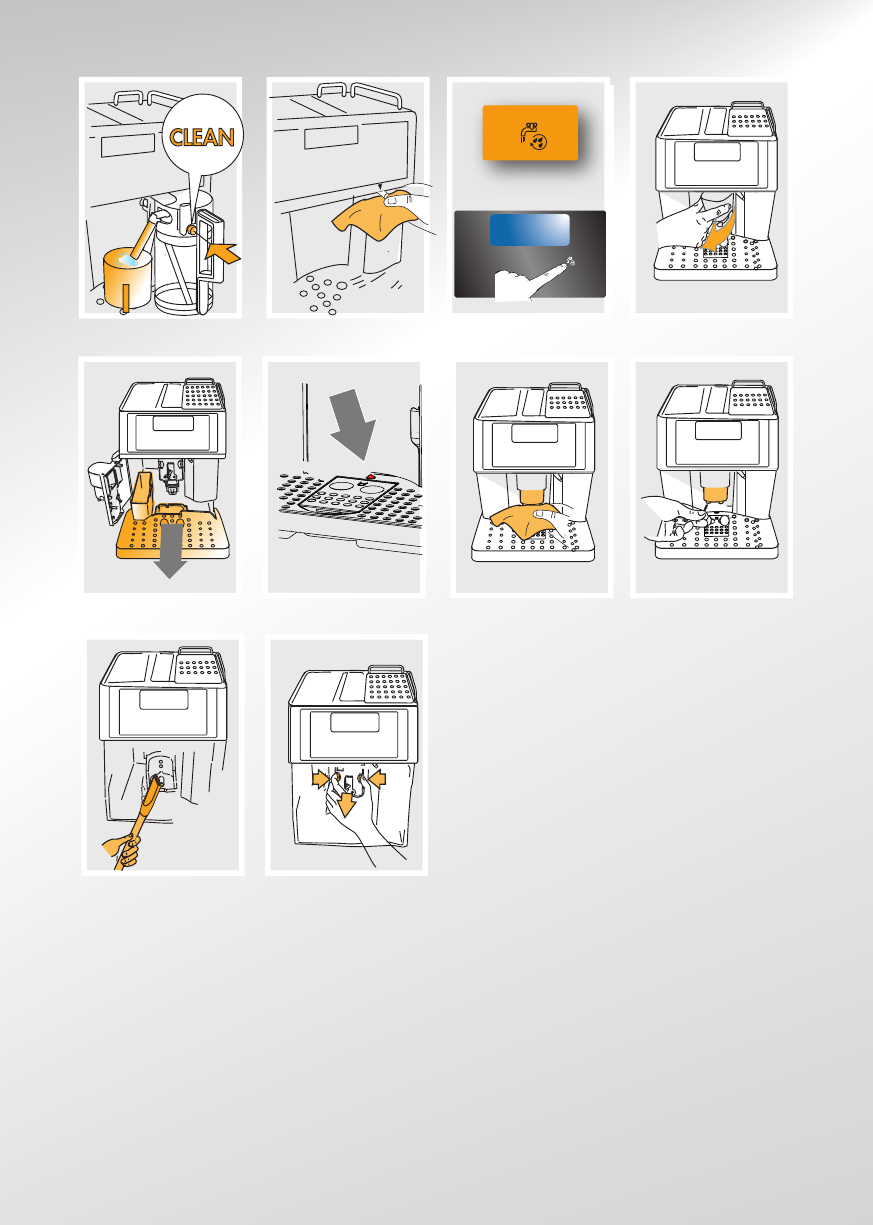 CLEAN