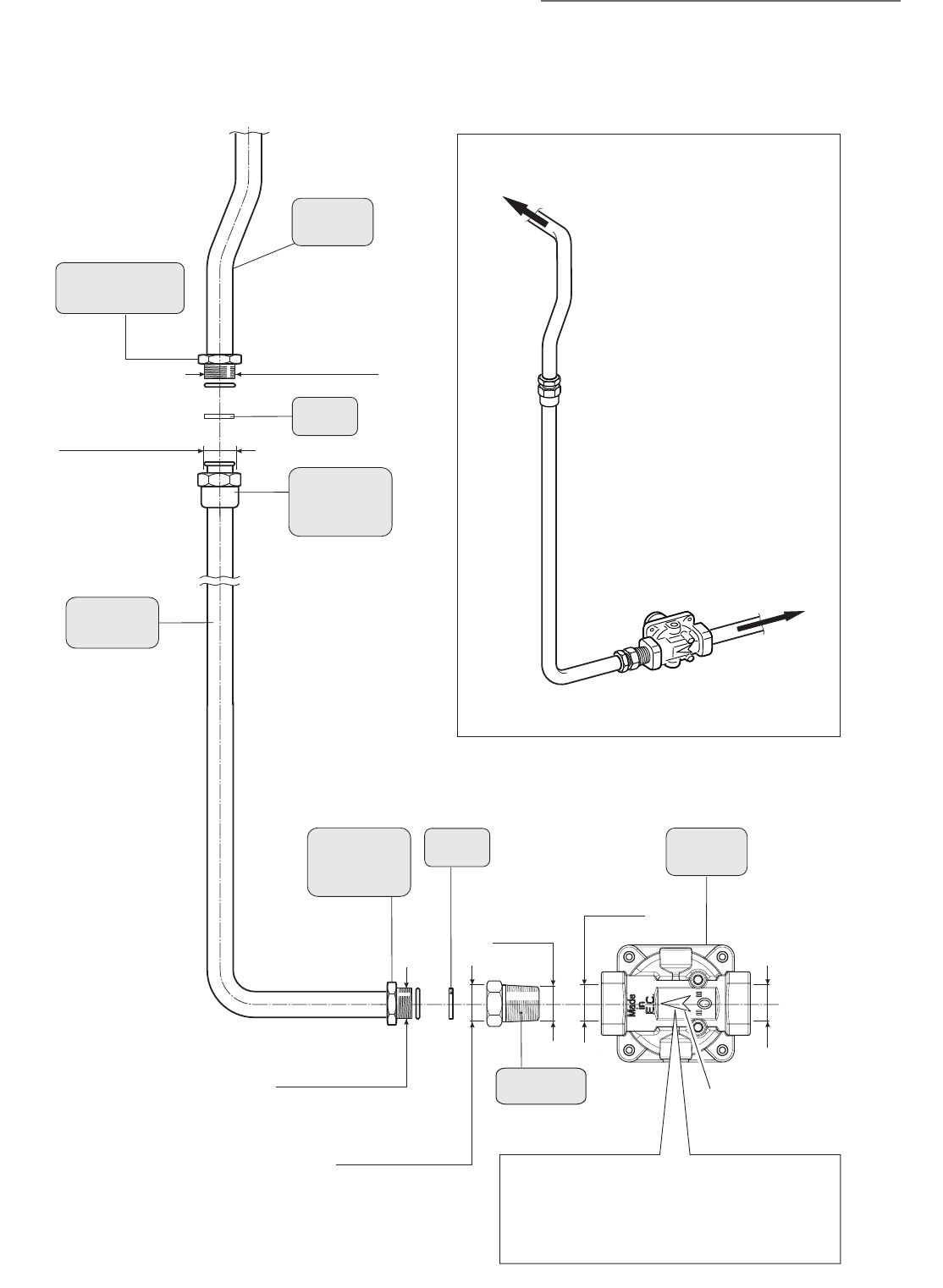 Made
in
E.C.