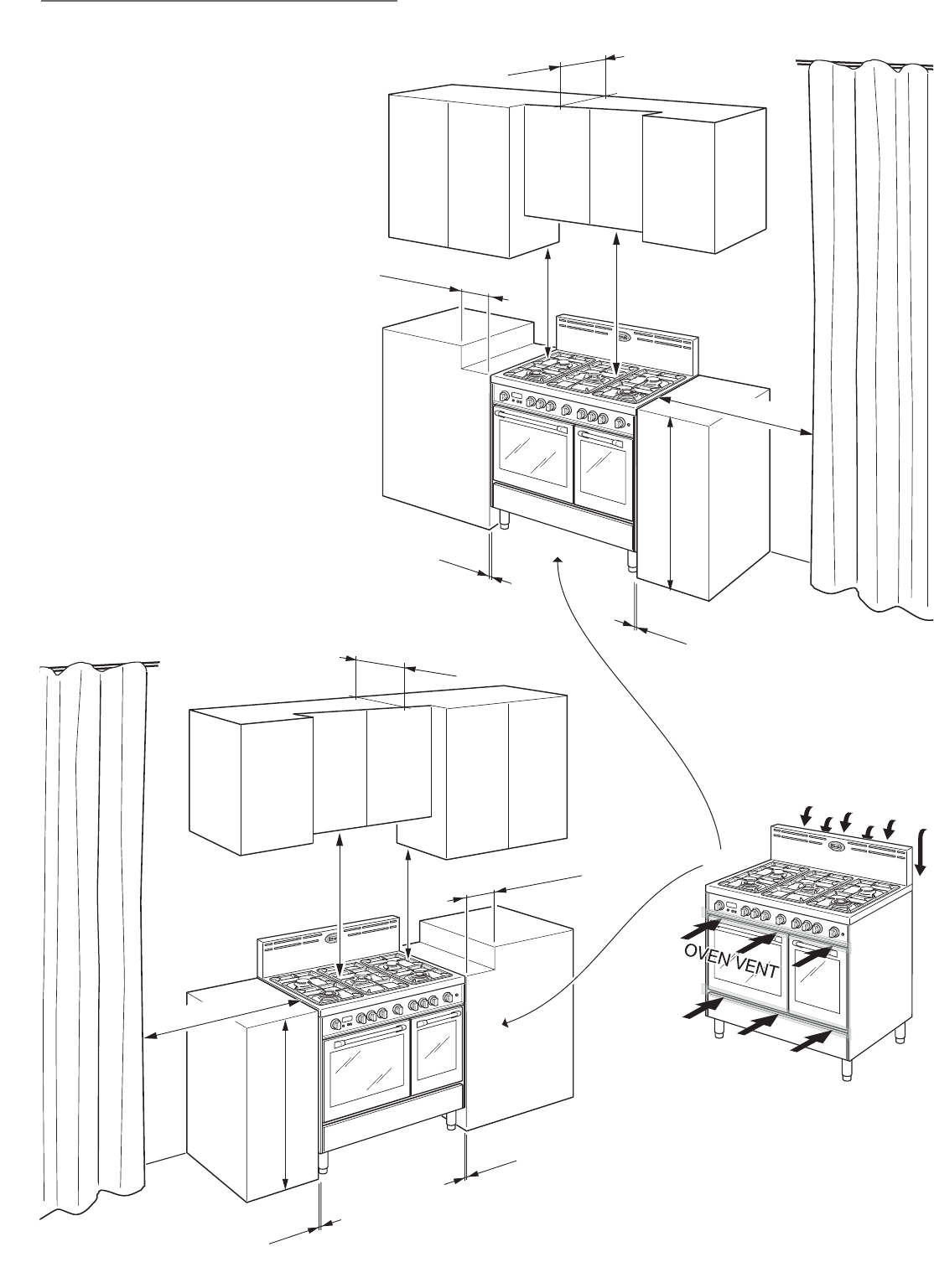 OVEN VENT